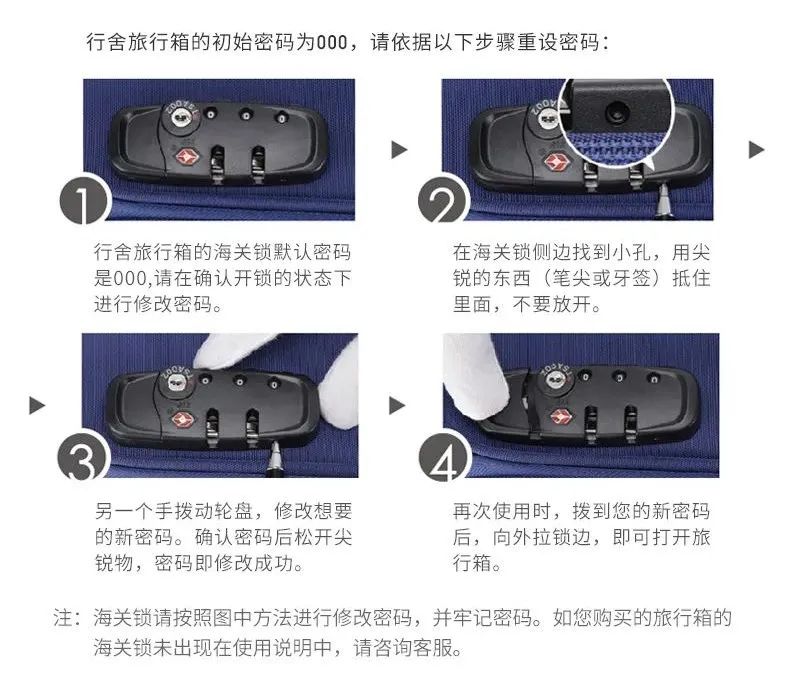 行舍旅行箱的初始密码为000，请依据以下步骤重设密码：

TSA002

1

行舍旅行箱的海关锁默认密码是000,请在确认开锁的状态下进行修改密码。

TSA002

2

在海关锁侧边找到小孔，用尖锐的东西（笔尖或牙签）抵住里面，不要放开。

TSA002

3

另一个手拨动轮盘，修改想要的新密码。确认密码后松开尖锐物，密码即修改成功。

TSA002

4

再次使用时，拨到您的新密码后，向外拉锁边，即可打开旅行箱。

注：海关锁请按照图中方法进行修改密码，并牢记密码。如您购买的旅行箱的海关锁未出现在使用说明中，请咨询客服。