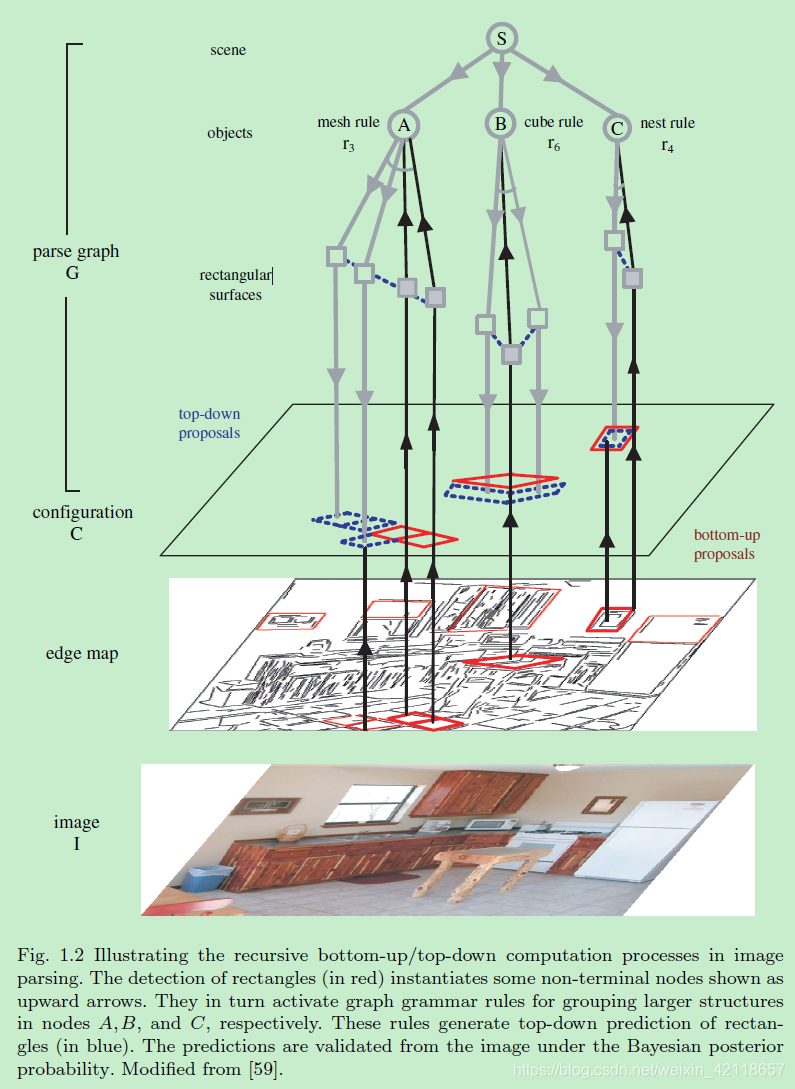 scene

S

objects

mesh rule
$r_3$

A

B

cube rule
$r_6$

C

nest rule
$r_4$

parse graph
G

rectangular
surfaces

top-down
proposals

configuration
C

bottom-up
proposals

edge map

image
I

Fig. 1.2 Illustrating the recursive bottom-up/top-down computation processes in image parsing. The detection of rectangles (in red) instantiates some non-terminal nodes shown as upward arrows. They in turn activate graph grammar rules for grouping larger structures in nodes $A, B$, and $C$, respectively. These rules generate top-down prediction of rectangles (in blue). The predictions are validated from the image under the Bayesian posterior probability. Modified from [59].

https://blog.csdn.net/weixin_42118657