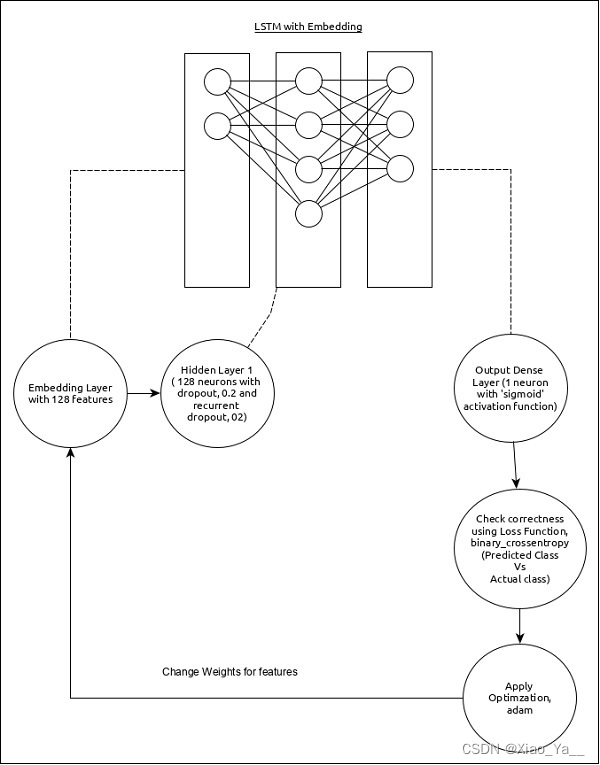 LSTM with Embedding

Embedding Layer with 128 features

Hidden Layer 1 ( 128 neurons with dropout, 0.2 and recurrent dropout, 02)

Output Dense Layer (1 neuron with 'sigmoid' activation function)

Check correctness using Loss Function, binary_crossentropy (Predicted Class Vs Actual class)

Change Weights for features

Apply Optimzation, adam

CSDN @Xiao_Ya__