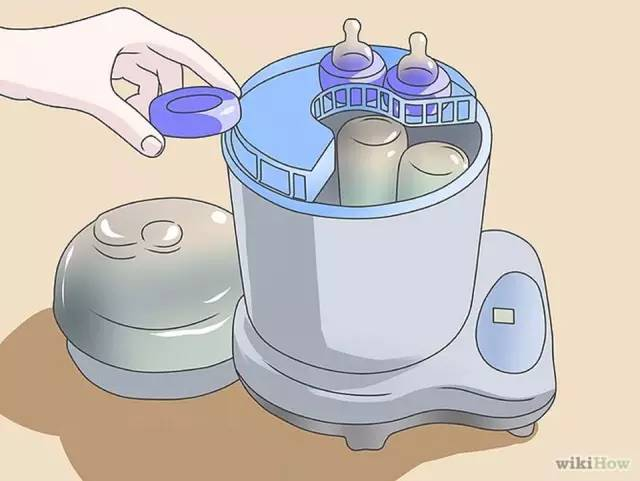 wikiHow