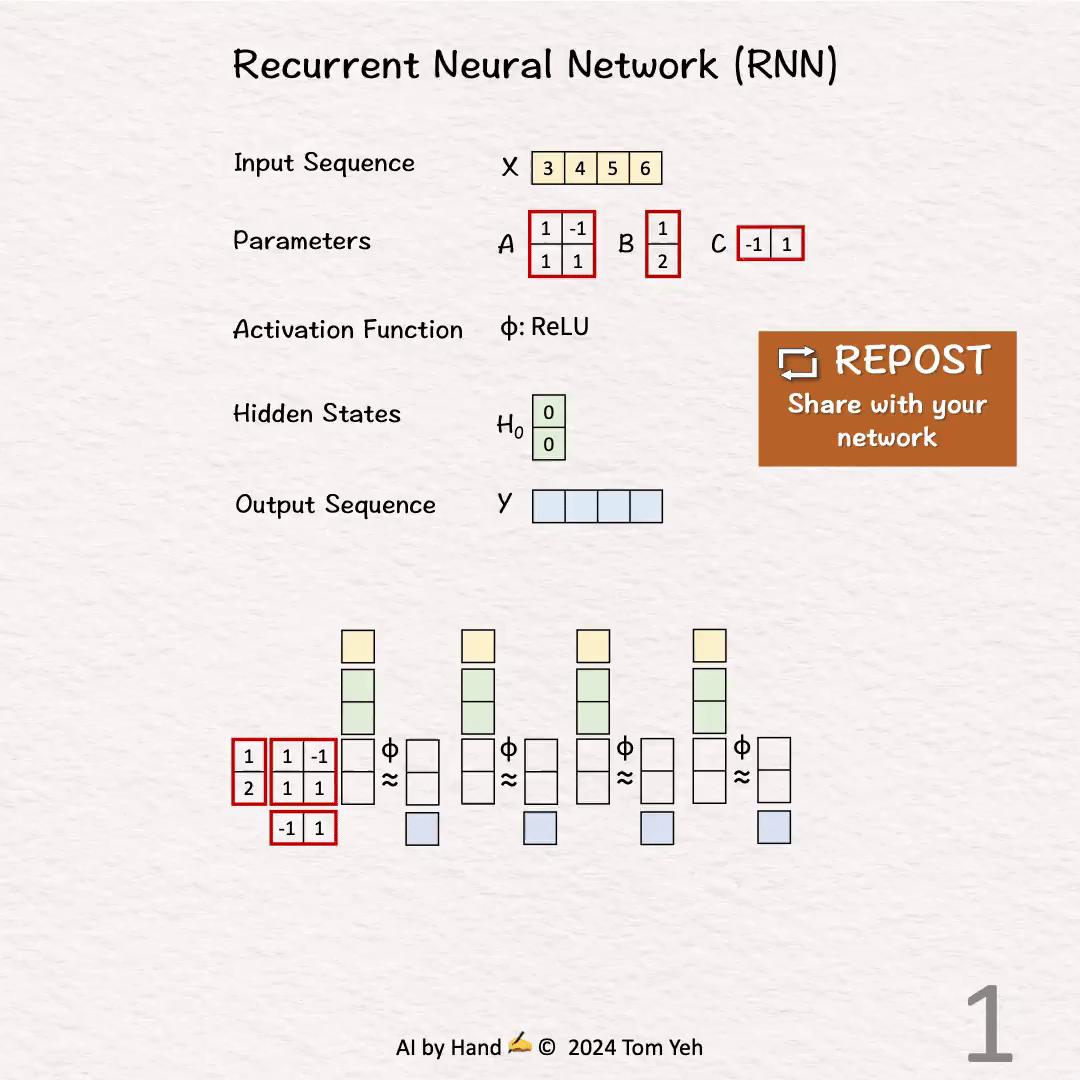 Recurrent Neural Network (RNN)

Input Sequence X

| 3 | 4 | 5 | 6 |
|---|---|---|---|

Parameters A

| 1 | -1 |
|---|---|
| 1 | 1 |

B

| 1 |
|---|
| 2 |

C

| -1 | 1 |
|---|---|

Activation Function ϕ: ReLU

REPOST
Share with your network

Hidden States $H_0$

| 0 |
|---|
| 0 |

Output Sequence Y

| 1 |
|---|
| 2 |

| 1 | -1 |
|---|---|
| 1 | 1 |

| -1 | 1 |
|---|---|

ϕ ≈ ϕ ≈ ϕ ≈ ϕ ≈

AI by Hand ✍ © 2024 Tom Yeh

1