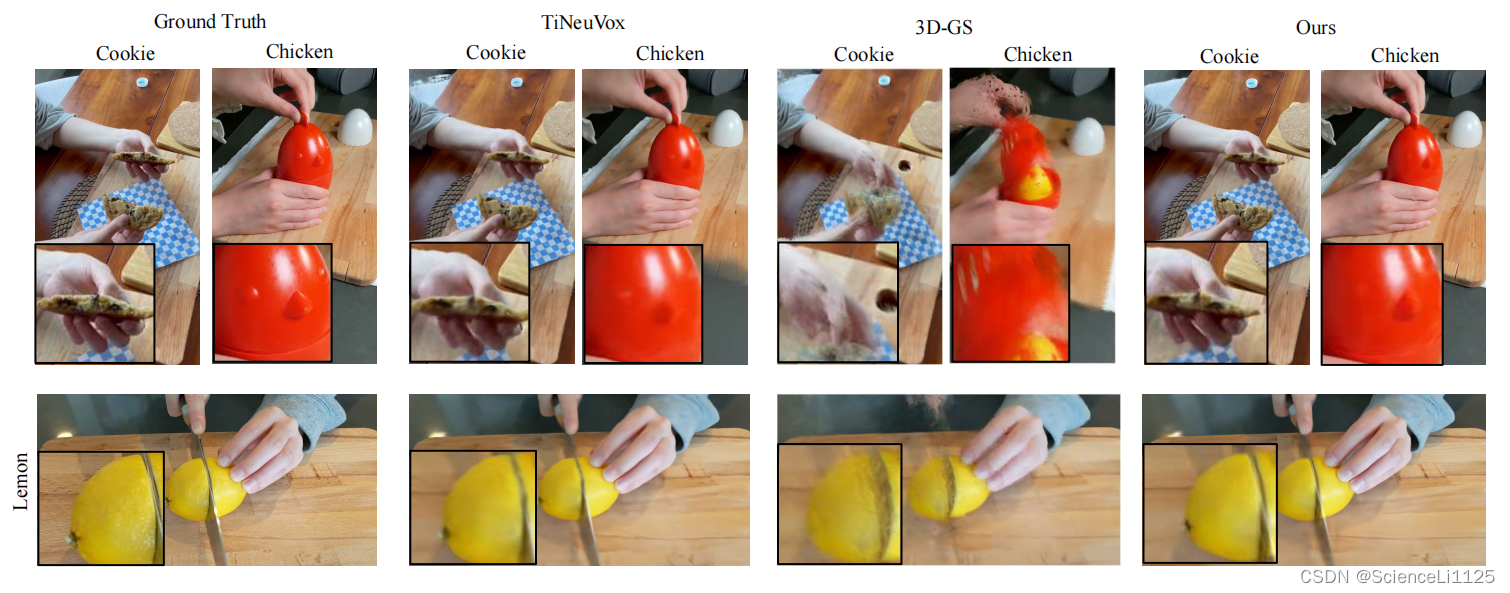 Ground Truth
Cookie Chicken

TiNeuVox
Cookie Chicken

3D-GS
Cookie Chicken

Ours
Cookie Chicken

Lemon

CSDN @ScienceLi1125