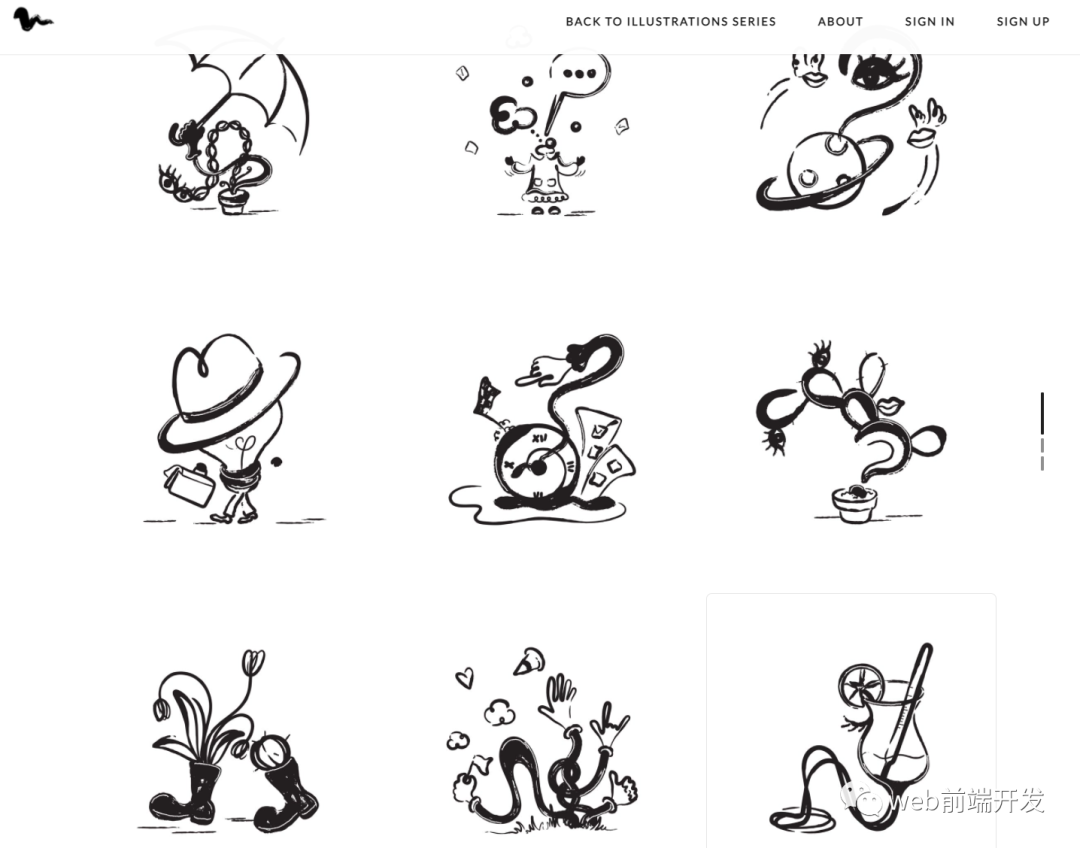 BACK TO ILLUSTRATIONS SERIES ABOUT SIGN IN SIGN UP

web前端开发