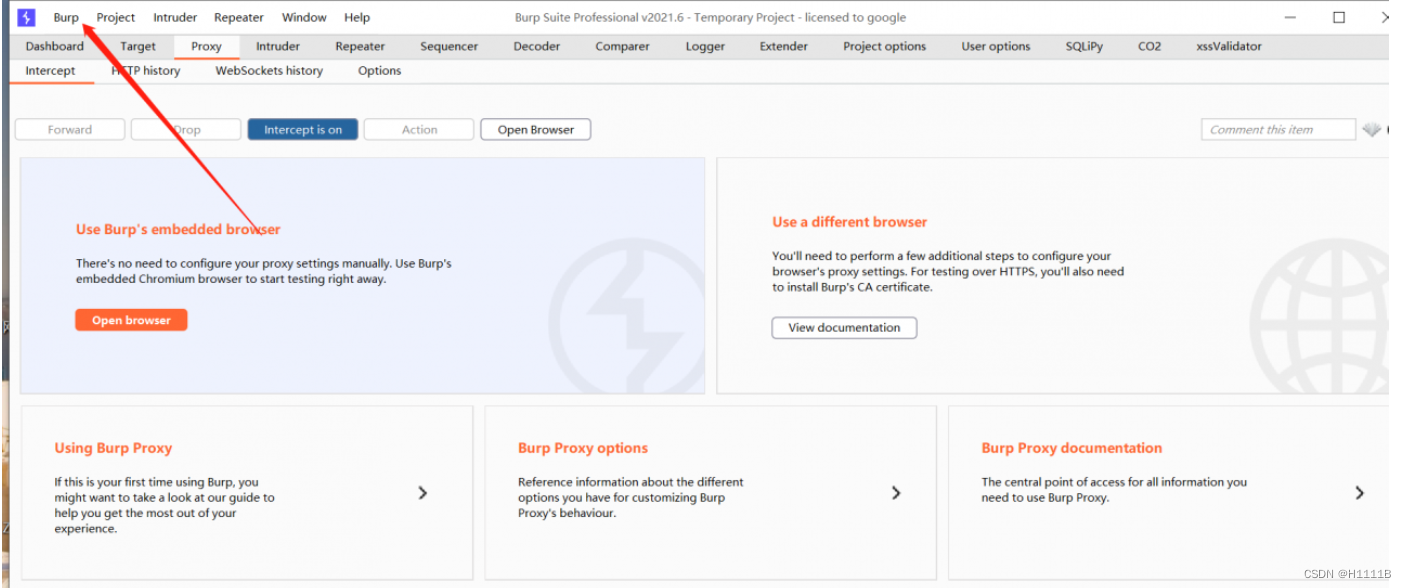 Burp Project Intruder Repeater Window Help
Burp Suite Professional v2021.6 - Temporary Project - licensed to google

Dashboard Target Proxy Intruder Repeater Sequencer Decoder Comparer Logger Extender Project options User options SQLiPy CO2 xssValidator

Intercept HTTP history WebSockets history Options

Forward Drop Intercept is on Action Open Browser

Comment this item

Use Burp's embedded browser

There's no need to configure your proxy settings manually. Use Burp's embedded Chromium browser to start testing right away.

Open browser

Use a different browser

You'll need to perform a few additional steps to configure your browser's proxy settings. For testing over HTTPS, you'll also need to install Burp's CA certificate.

View documentation

Using Burp Proxy

If this is your first time using Burp, you might want to take a look at our guide to help you get the most out of your experience.

Burp Proxy options

Reference information about the different options you have for customizing Burp Proxy's behaviour.

Burp Proxy documentation

The central point of access for all information you need to use Burp Proxy.

CSDN @H1111B