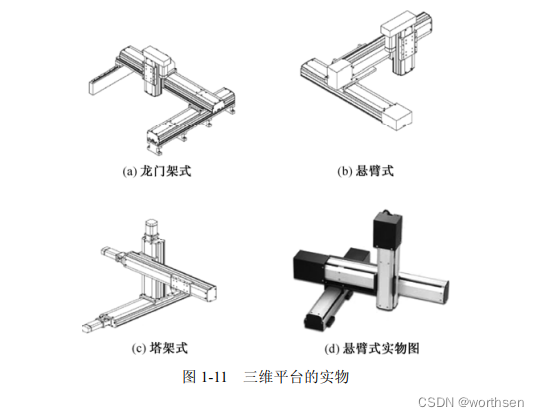 (a) 龙门架式

(b) 悬臂式

(c) 塔架式

(d) 悬臂式实物图

图 1-11　三维平台的实物

CSDN @worthsen