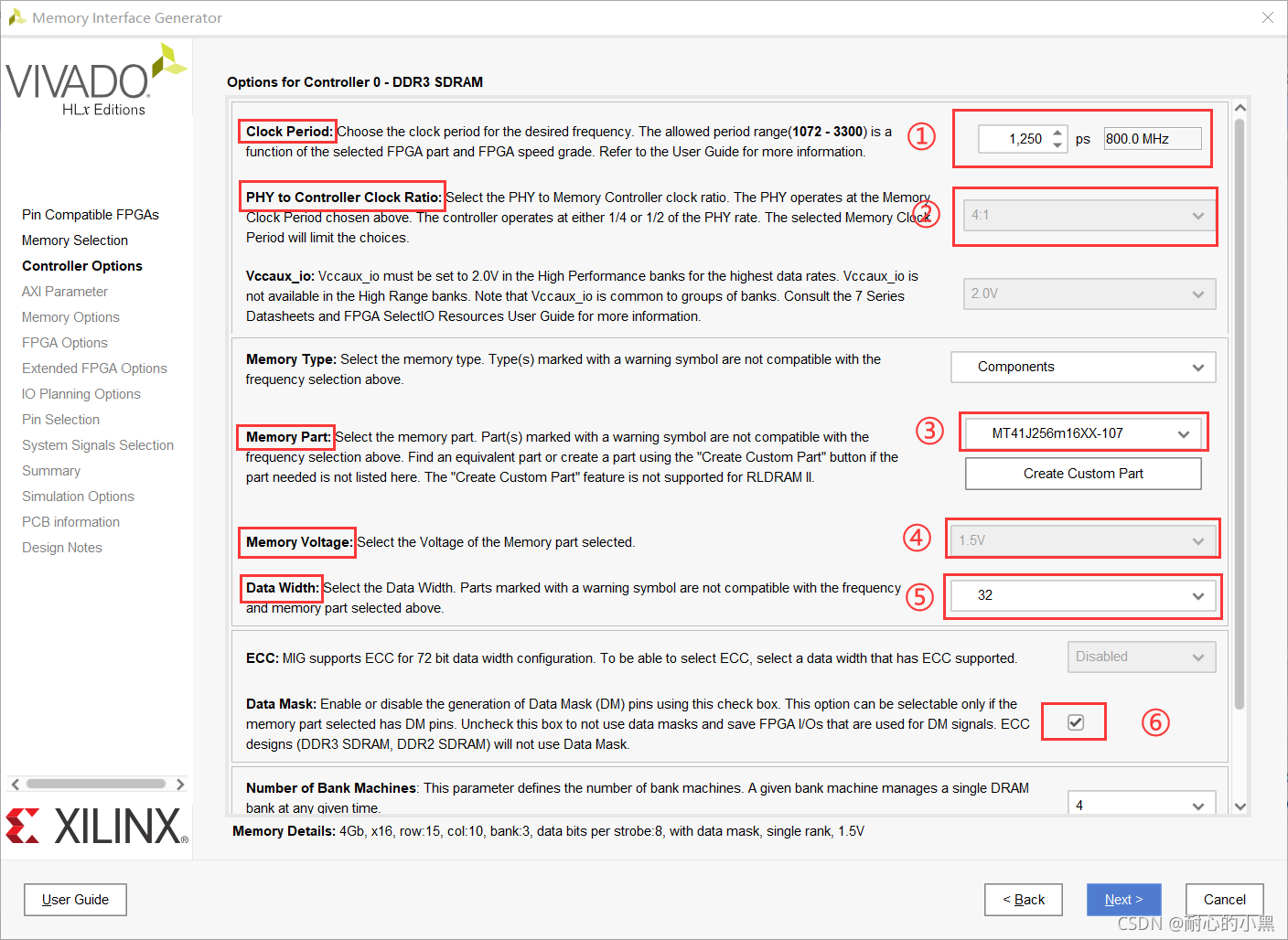 Memory Interface Generator

VIVADO
HLx Editions

Pin Compatible FPGAs
Memory Selection
Controller Options
AXI Parameter
Memory Options
FPGA Options
Extended FPGA Options
IO Planning Options
Pin Selection
System Signals Selection
Summary
Simulation Options
PCB information
Design Notes

XILINX

Options for Controller 0 - DDR3 SDRAM

Clock Period: Choose the clock period for the desired frequency. The allowed period range(1072 - 3300) is a function of the selected FPGA part and FPGA speed grade. Refer to the User Guide for more information.

① 1,250 ps 800.0 MHz

PHY to Controller Clock Ratio: Select the PHY to Memory Controller clock ratio. The PHY operates at the Memory Clock Period chosen above. The controller operates at either 1/4 or 1/2 of the PHY rate. The selected Memory Clock Period will limit the choices.

② 4:1

Vccaux_io: Vccaux_io must be set to 2.0V in the High Performance banks for the highest data rates. Vccaux_io is not available in the High Range banks. Note that Vccaux_io is common to groups of banks. Consult the 7 Series Datasheets and FPGA SelectIO Resources User Guide for more information.

2.0V

Memory Type: Select the memory type. Type(s) marked with a warning symbol are not compatible with the frequency selection above.

Components

Memory Part: Select the memory part. Part(s) marked with a warning symbol are not compatible with the frequency selection above. Find an equivalent part or create a part using the "Create Custom Part" button if the part needed is not listed here. The "Create Custom Part" feature is not supported for RLDRAM II.

③ MT41J256m16XX-107

Create Custom Part

Memory Voltage: Select the Voltage of the Memory part selected.

④ 1.5V

Data Width: Select the Data Width. Parts marked with a warning symbol are not compatible with the frequency and memory part selected above.

⑤ 32

ECC: MIG supports ECC for 72 bit data width configuration. To be able to select ECC, select a data width that has ECC supported.

Disabled

Data Mask: Enable or disable the generation of Data Mask (DM) pins using this check box. This option can be selectable only if the memory part selected has DM pins. Uncheck this box to not use data masks and save FPGA I/Os that are used for DM signals. ECC designs (DDR3 SDRAM, DDR2 SDRAM) will not use Data Mask.

⑥

Number of Bank Machines: This parameter defines the number of bank machines. A given bank machine manages a single DRAM bank at any given time.

4

Memory Details: 4Gb, x16, row:15, col:10, bank:3, data bits per strobe:8, with data mask, single rank, 1.5V

User Guide

< Back Next > Cancel

CSDN @耐心的小黑