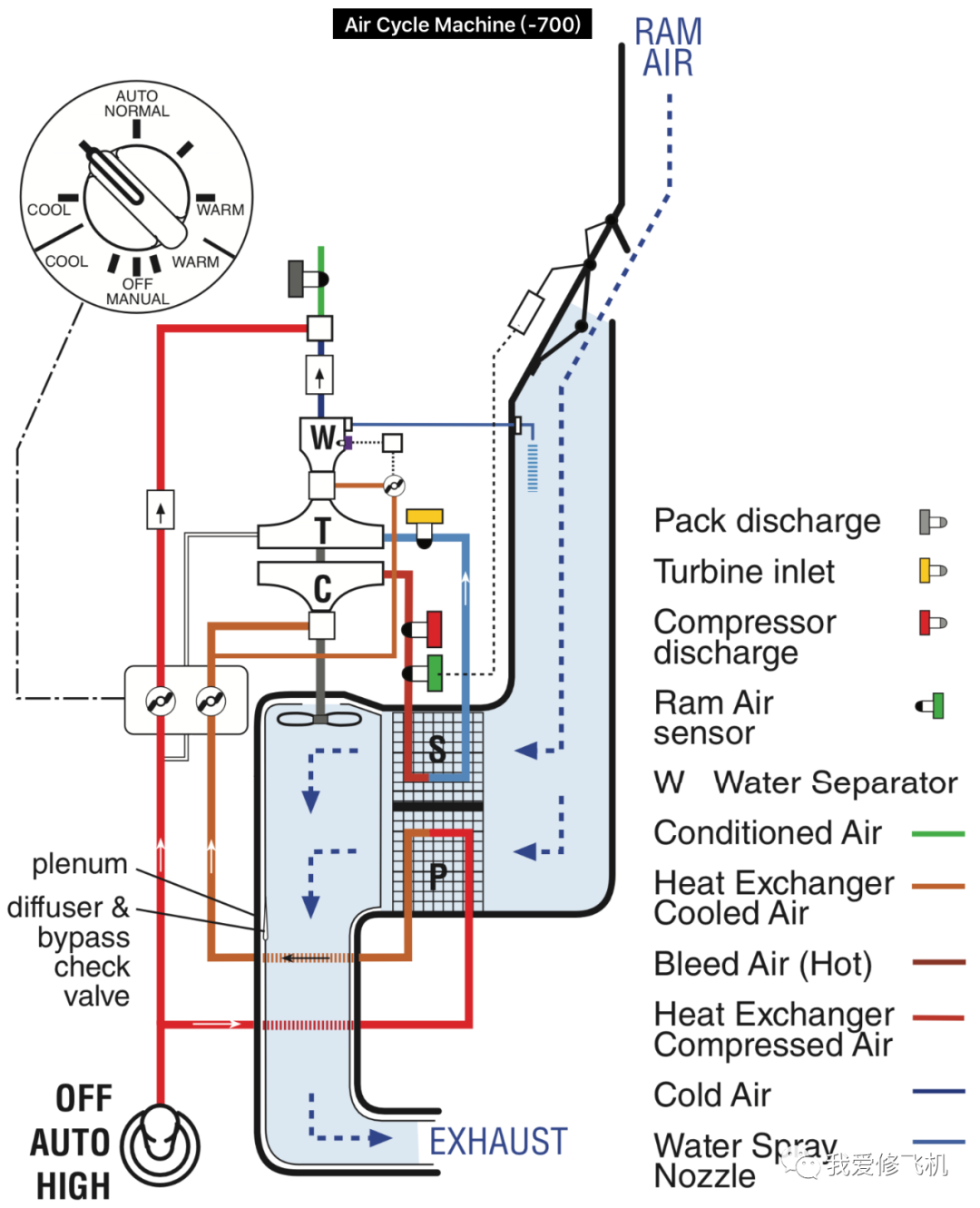 Air Cycle Machine (-700)

RAM AIR

AUTO NORMAL

COOL

WARM

COOL

WARM

OFF MANUAL

W

T

C

S

P

plenum

diffuser & bypass check valve

OFF
AUTO
HIGH

EXHAUST

Pack discharge

Turbine inlet

Compressor discharge

Ram Air sensor

W Water Separator

Conditioned Air

Heat Exchanger Cooled Air

Bleed Air (Hot)

Heat Exchanger Compressed Air

Cold Air

Water Spray Nozzle

我爱修飞机