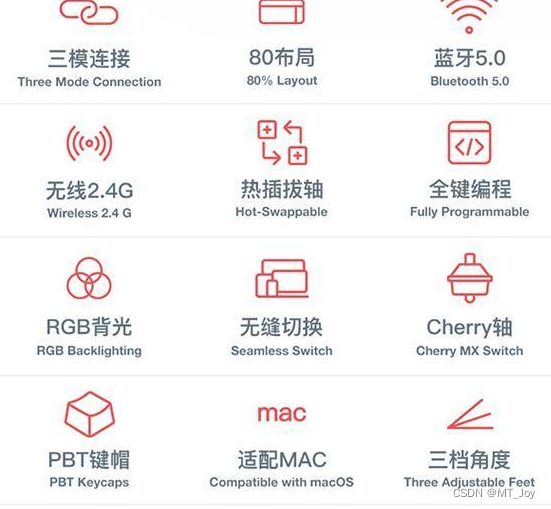 三模连接
Three Mode Connection

80布局
80% Layout

蓝牙5.0
Bluetooth 5.0

无线2.4G
Wireless 2.4 G

热插拔轴
Hot-Swappable

全键编程
Fully Programmable

RGB背光
RGB Backlighting

无缝切换
Seamless Switch

Cherry轴
Cherry MX Switch

PBT键帽
PBT Keycaps

mac

适配MAC
Compatible with macOS

三档角度
Three Adjustable Feet

CSDN @MT_Joy