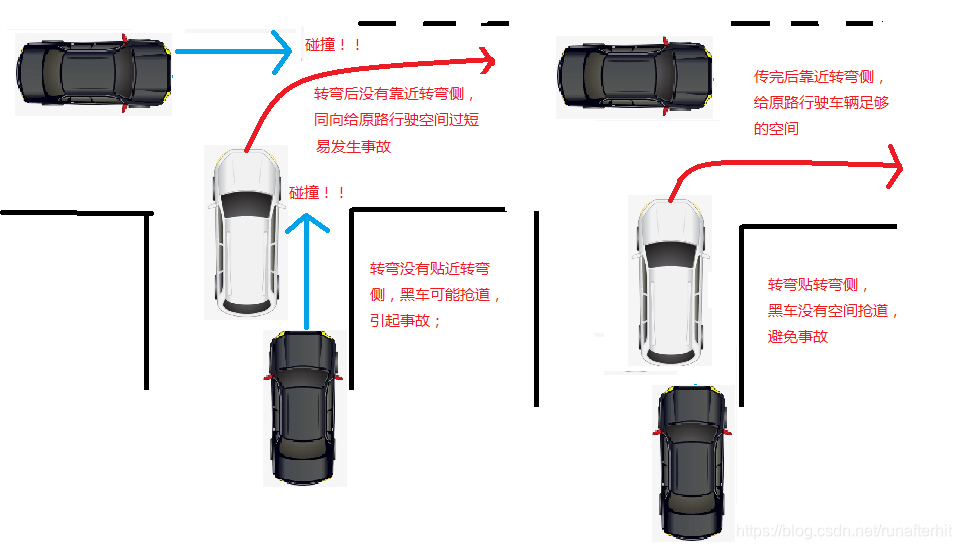 碰撞！！

转弯后没有靠近转弯侧，同向给原路行驶空间过短易发生事故

碰撞！！

转弯没有贴近转弯侧，黑车可能抢道，引起事故；

传完后靠近转弯侧，给原路行驶车辆足够的空间

转弯贴转弯侧，黑车没有空间抢道，避免事故

https://blog.csdn.net/runafterhit