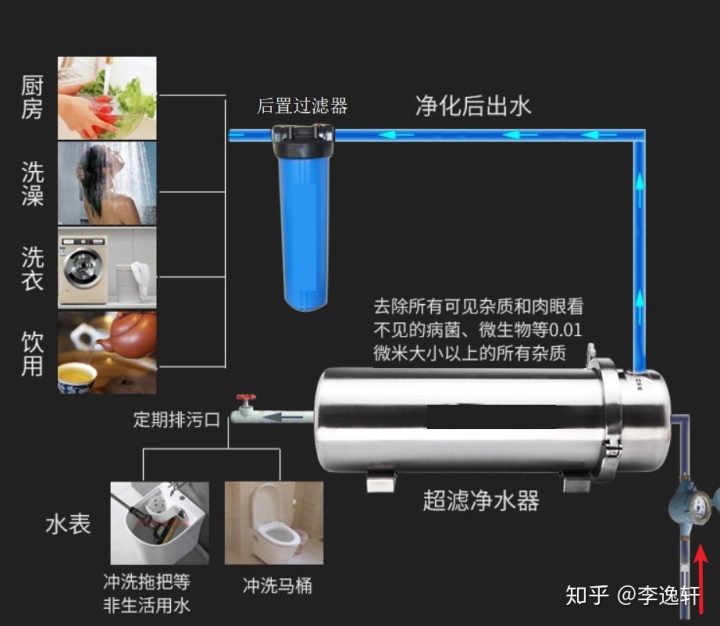 厨房

洗澡

洗衣

饮用

后置过滤器

净化后出水

去除所有可见杂质和肉眼看不见的病菌、微生物等0.01微米大小以上的所有杂质

定期排污口

超滤净水器

水表

冲洗拖把等非生活用水

冲洗马桶

知乎 @李逸轩