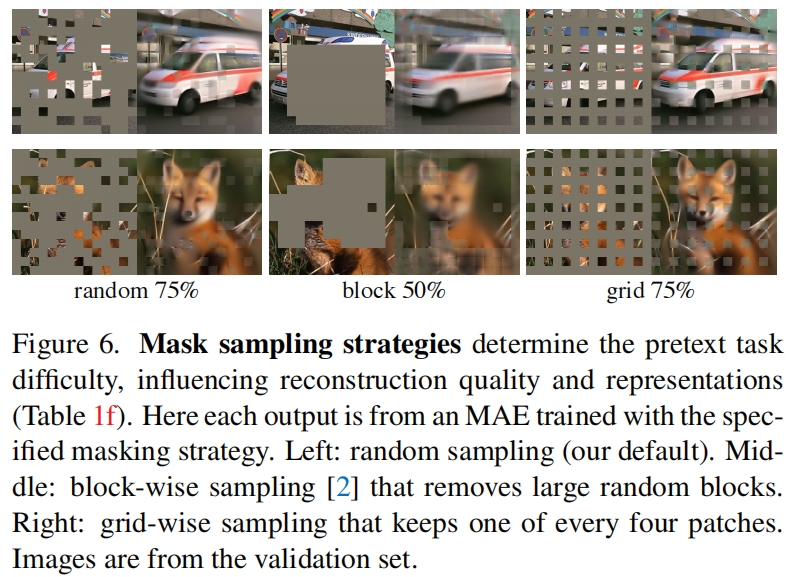 random 75%

block 50%

grid 75%

Figure 6. **Mask sampling strategies** determine the pretext task difficulty, influencing reconstruction quality and representations (Table 1f). Here each output is from an MAE trained with the specified masking strategy. Left: random sampling (our default). Middle: block-wise sampling [2] that removes large random blocks. Right: grid-wise sampling that keeps one of every four patches. Images are from the validation set.