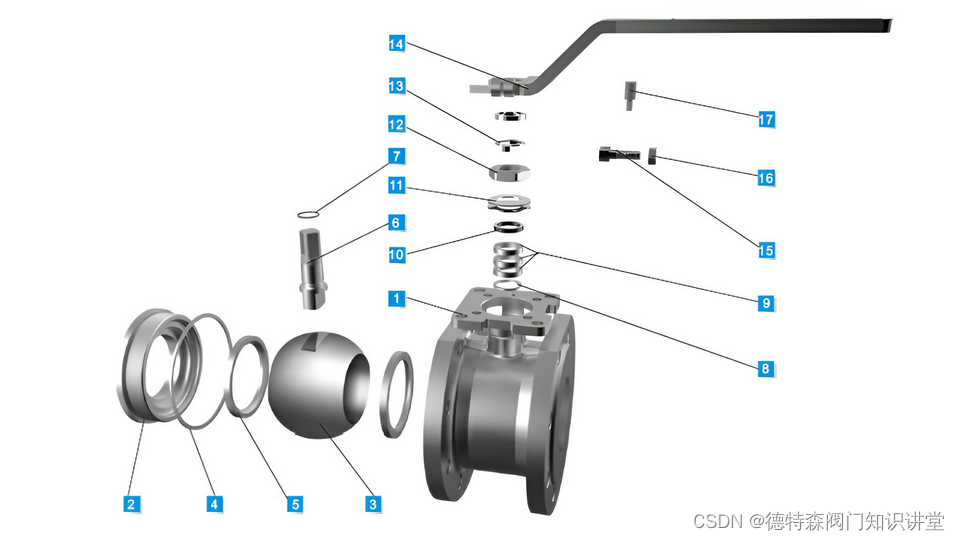 14
13
12
7
11
6
10
1
17
16
15
9
8
2
4
5
3
CSDN @德特森阀门知识讲堂