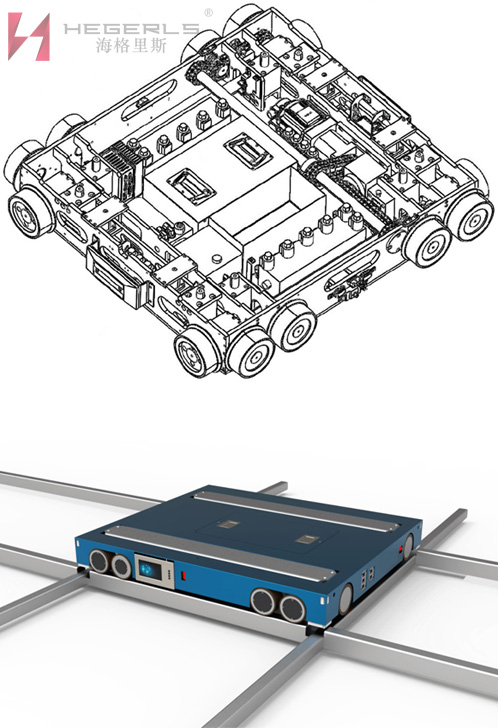 HEGERLS®
海格里斯