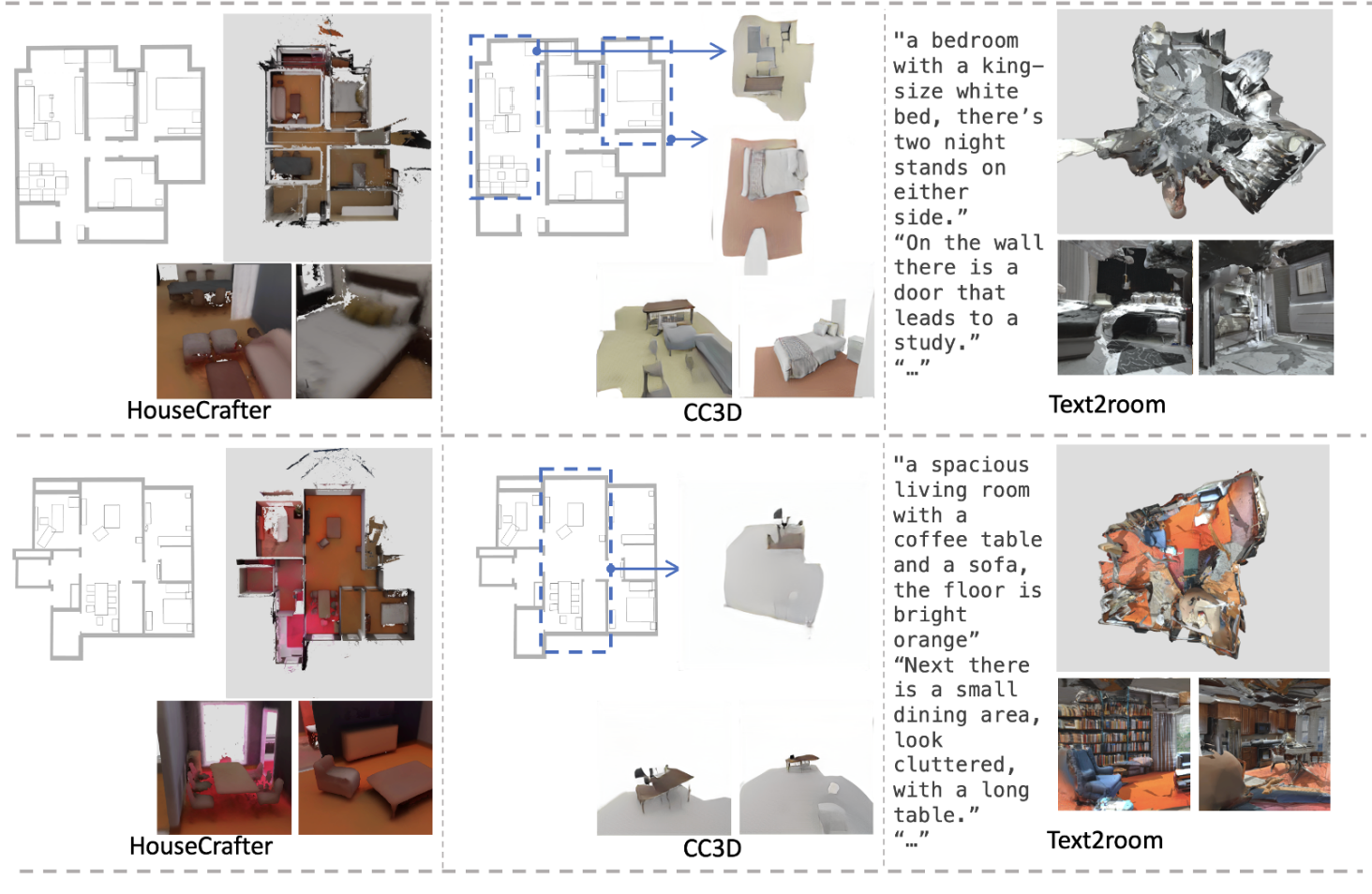 HouseCrafter

CC3D

"a bedroom with a king-size white bed, there's two night stands on either side."
"On the wall there is a door that leads to a study."
"…"

Text2room

HouseCrafter

CC3D

"a spacious living room with a coffee table and a sofa, the floor is bright orange"
"Next there is a small dining area, look cluttered, with a long table."
"…"

Text2room