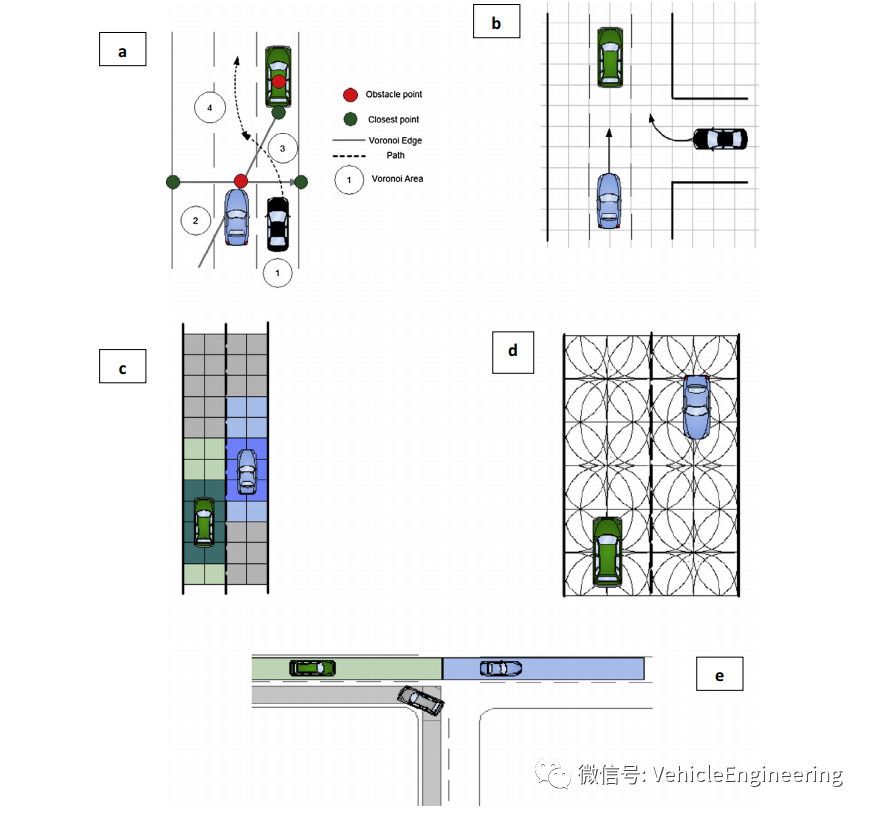 a

4

3

2

1

Obstacle point

Closest point

Voronoi Edge

Path

1 Voronoi Area

b

c

d

e

微信号: VehicleEngineering