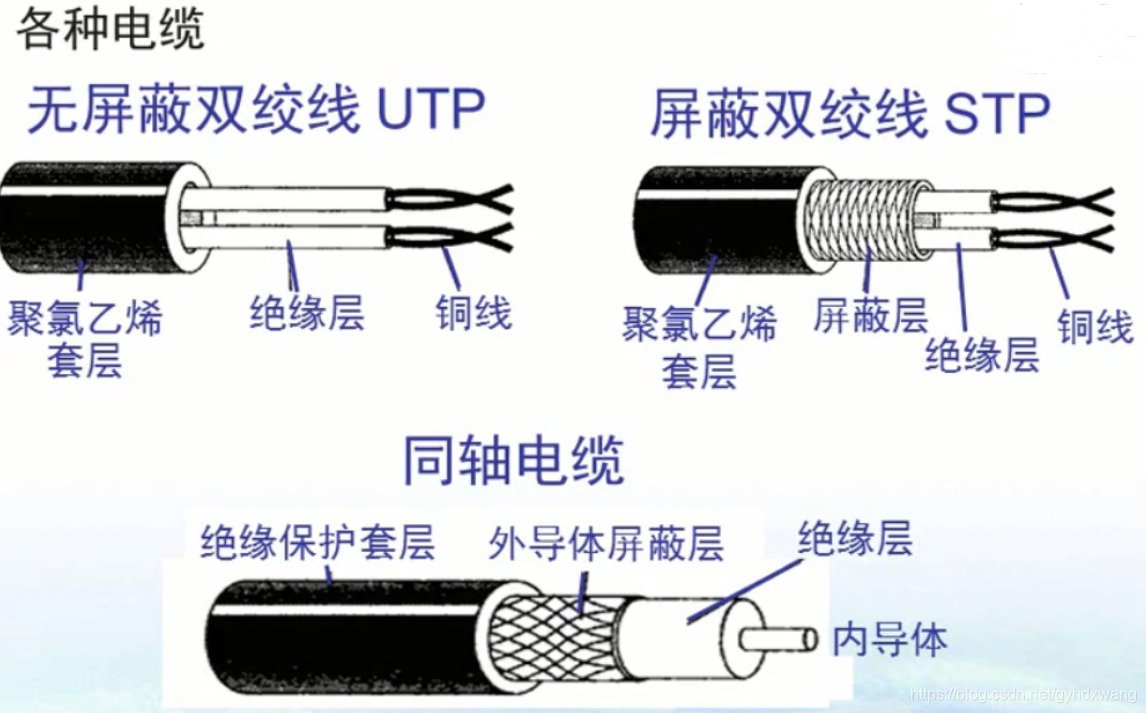 各种电缆

无屏蔽双绞线 UTP

聚氯乙烯套层

绝缘层

铜线

屏蔽双绞线 STP

聚氯乙烯套层

屏蔽层

绝缘层

铜线

同轴电缆

绝缘保护套层

外导体屏蔽层

绝缘层

内导体

https://blog.csdn.net/gyhdxwang