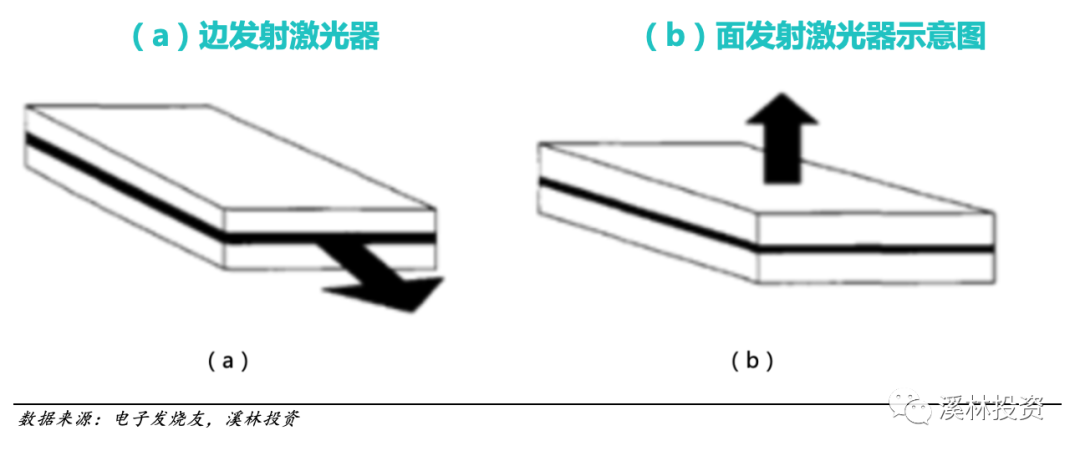 （a）边发射激光器

（b）面发射激光器示意图

（a）

（b）

数据来源：电子发烧友，溪林投资

溪林投资