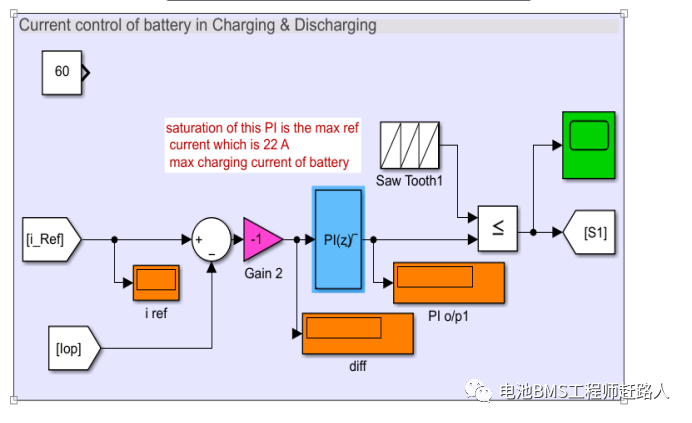 Current control of battery in Charging & Discharging

60

saturation of this PI is the max ref current which is 22 A max charging current of battery

Saw Tooth1

[i_Ref]

+

−

-1

Gain 2

PI(z)

≤

[S1]

i ref

PI o/p1

[Iop]

diff

电池BMS工程师赶路人