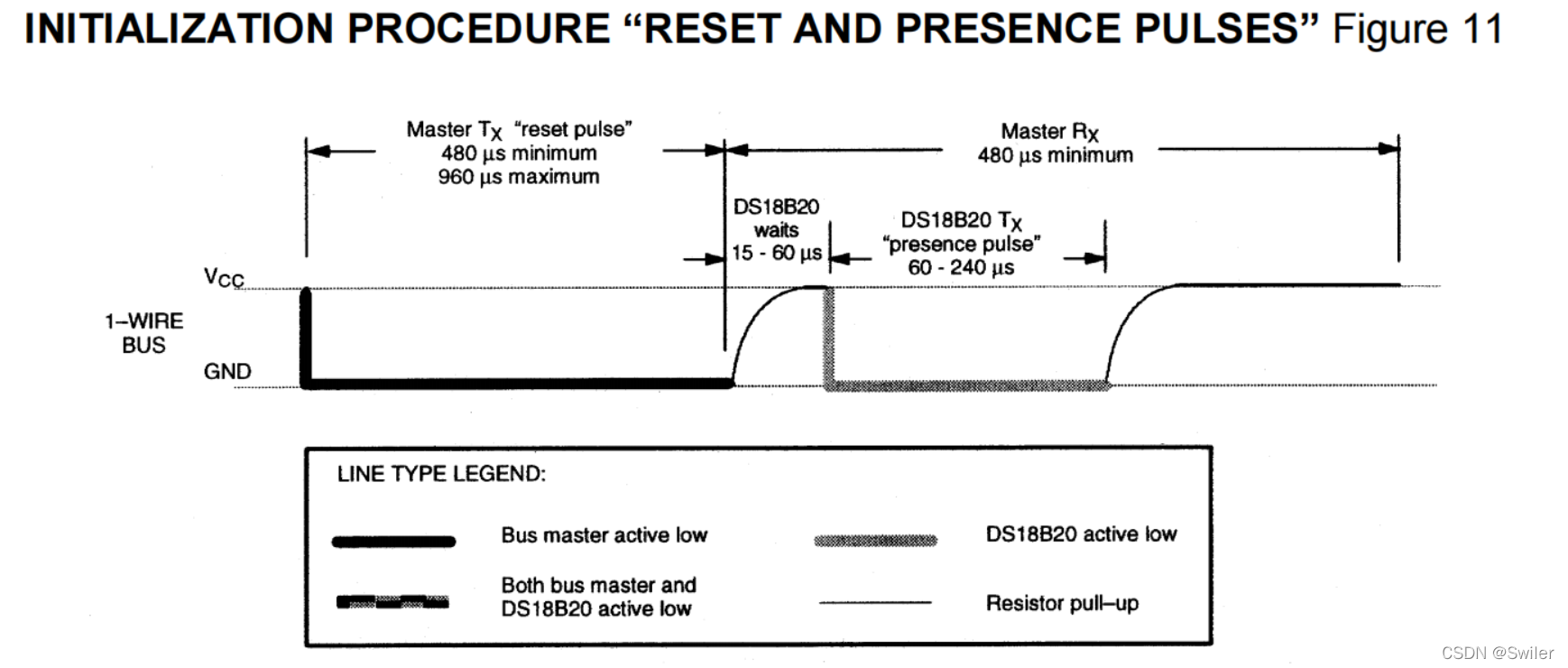 INITIALIZATION PROCEDURE “RESET AND PRESENCE PULSES” Figure 11

Master $T_X$ “reset pulse”
480 µs minimum
960 µs maximum

Master $R_X$
480 µs minimum

DS18B20
waits
15 - 60 µs

DS18B20 $T_X$
“presence pulse”
60 - 240 µs

$V_{CC}$

1–WIRE
BUS

GND

LINE TYPE LEGEND:

Bus master active low

DS18B20 active low

Both bus master and
DS18B20 active low

Resistor pull–up

CSDN @Swiler