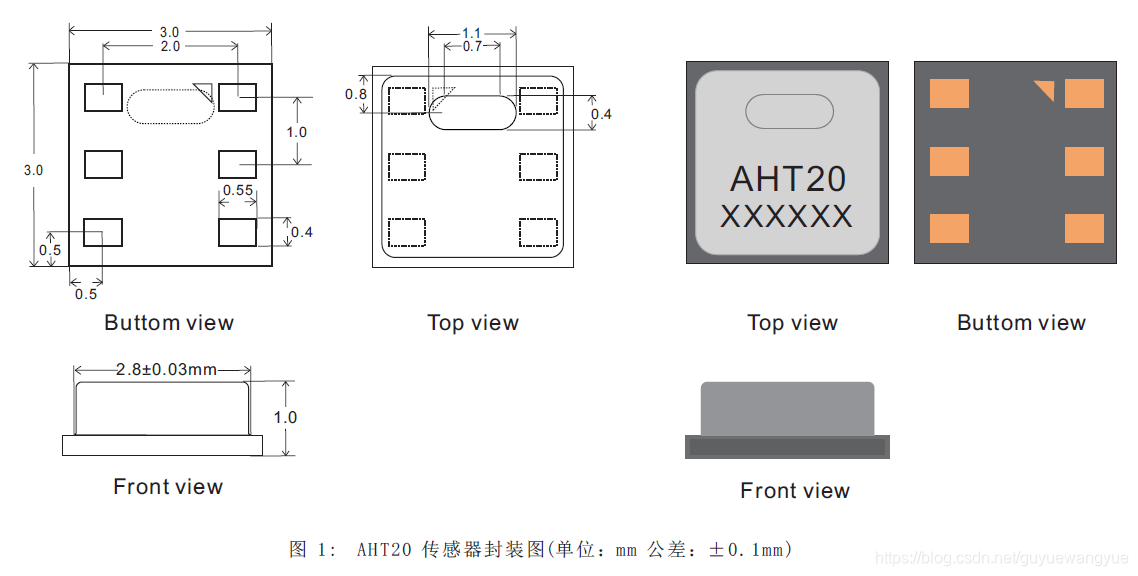 3.0
2.0
3.0
1.0
0.55
0.4
0.5
0.5
Buttom view

1.1
0.7
0.8
0.4
Top view

AHT20
XXXXXX
Top view

Buttom view

2.8±0.03mm
1.0
Front view

Front view

图 1: AHT20 传感器封装图(单位：mm 公差：±0.1mm)

https://blog.csdn.net/guyuewangyue