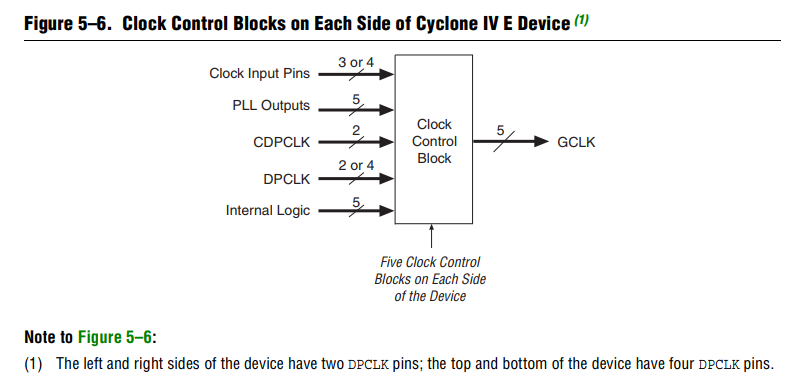 Figure 5–6. Clock Control Blocks on Each Side of Cyclone IV E Device (1)

Clock Input Pins
3 or 4
PLL Outputs
5
CDPCLK
2
DPCLK
2 or 4
Internal Logic
5
Clock Control Block
5
GCLK
Five Clock Control Blocks on Each Side of the Device

Note to Figure 5–6:
(1) The left and right sides of the device have two DPCLK pins; the top and bottom of the device have four DPCLK pins.