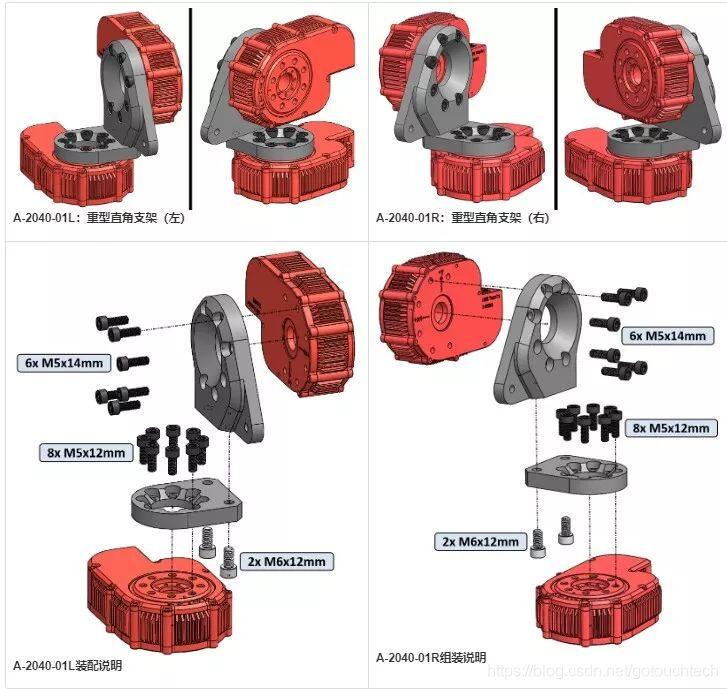 A-2040-01L：重型直角支架（左）

A-2040-01R：重型直角支架（右）

6x M5x14mm

8x M5x12mm

2x M6x12mm

A-2040-01L装配说明

6x M5x14mm

8x M5x12mm

2x M6x12mm

A-2040-01R组装说明

https://blog.csdn.net/gotouchtech