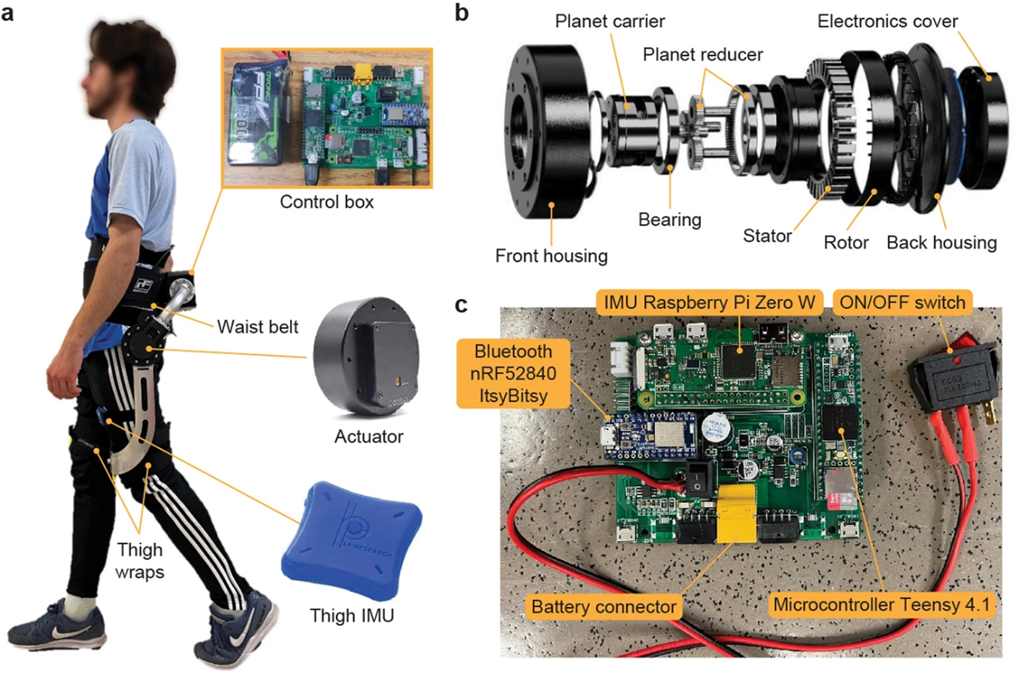 a

Control box

Waist belt

Actuator

Thigh wraps

Thigh IMU

b

Planet carrier

Planet reducer

Electronics cover

Bearing

Front housing

Stator

Rotor

Back housing

c

IMU Raspberry Pi Zero W

ON/OFF switch

Bluetooth nRF52840 ItsyBitsy

Battery connector

Microcontroller Teensy 4.1