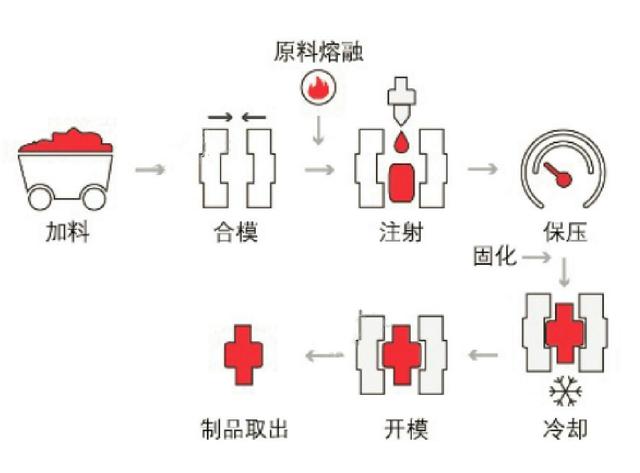 原料熔融

加料

合模

注射

保压

固化

冷却

开模

制品取出