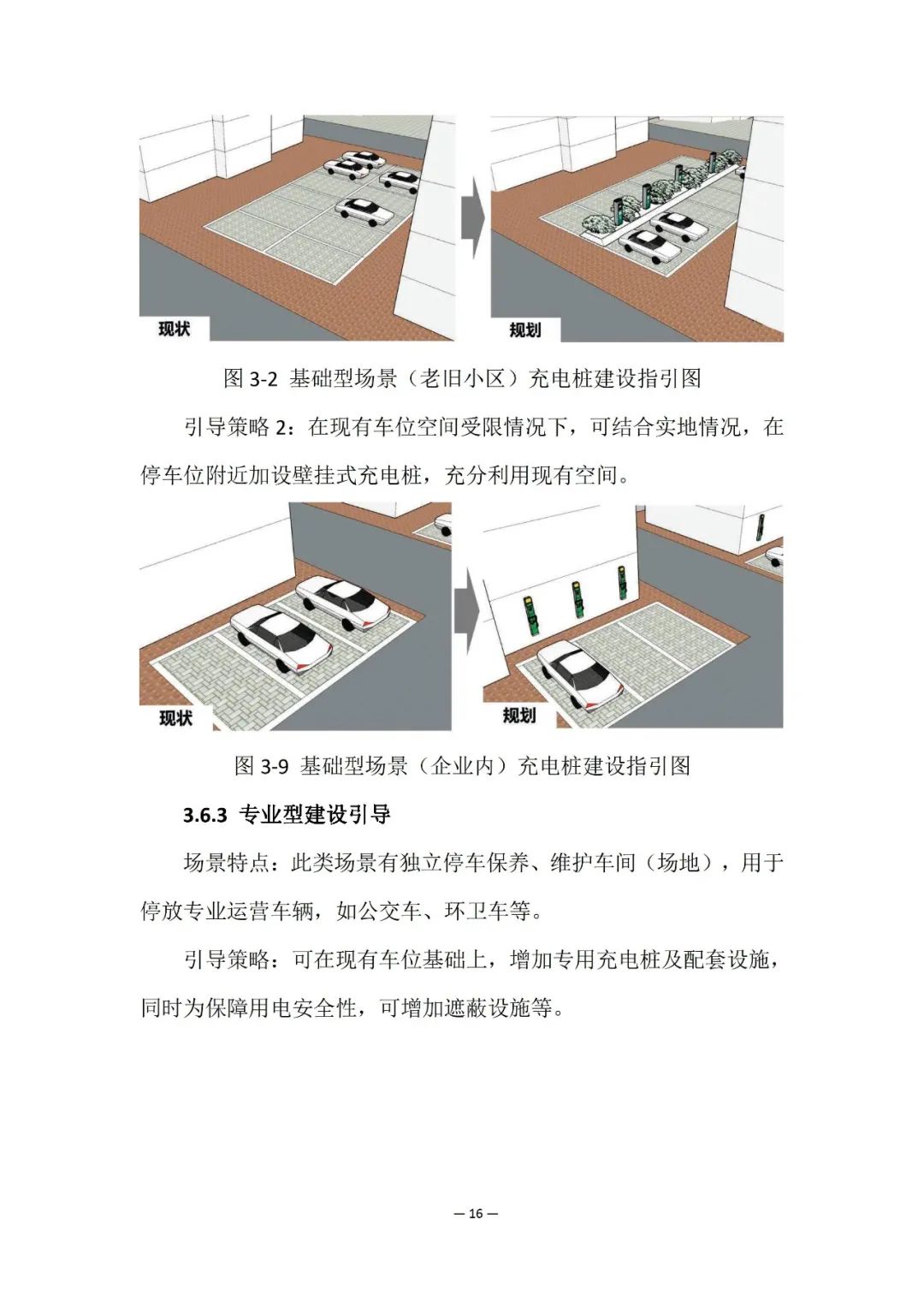 现状

规划

图 3-2 基础型场景（老旧小区）充电桩建设指引图

引导策略 2：在现有车位空间受限情况下，可结合实地情况，在停车位附近加设壁挂式充电桩，充分利用现有空间。

现状

规划

图 3-9 基础型场景（企业内）充电桩建设指引图

3.6.3 专业型建设引导

场景特点：此类场景有独立停车保养、维护车间（场地），用于停放专业运营车辆，如公交车、环卫车等。

引导策略：可在现有车位基础上，增加专用充电桩及配套设施，同时为保障用电安全性，可增加遮蔽设施等。

— 16 —