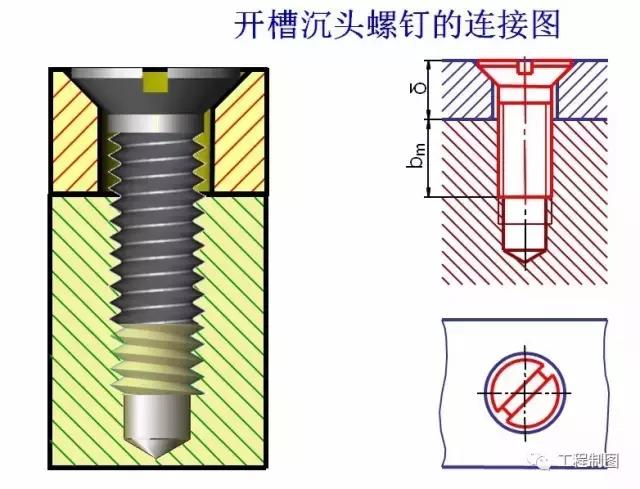 开槽沉头螺钉的连接图

$\delta$

$b_m$

工程制图