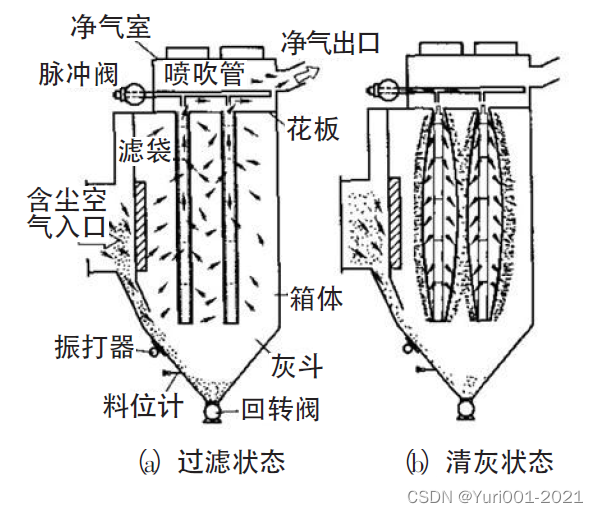 净气室
净气出口
脉冲阀
喷吹管
花板
滤袋
含尘空气入口
箱体
振打器
灰斗
料位计
回转阀

(a) 过滤状态

(b) 清灰状态

CSDN @Yuri001-2021