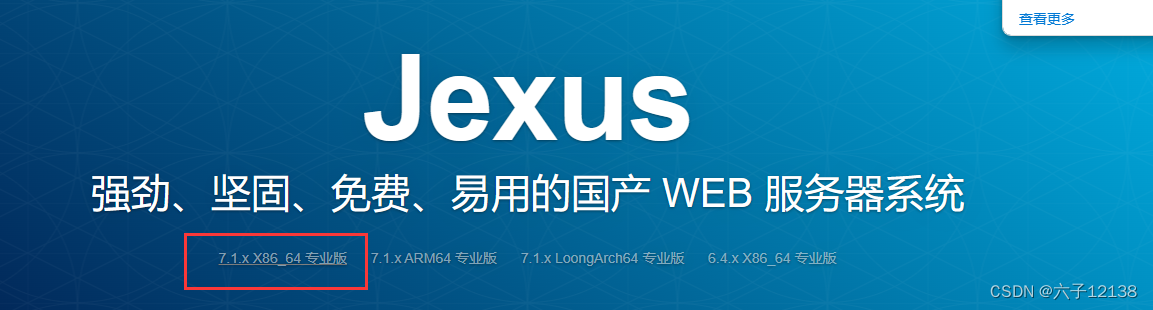 查看更多

Jexus

强劲、坚固、免费、易用的国产 WEB 服务器系统

7.1.x X86_64 专业版 7.1.x ARM64 专业版 7.1.x LoongArch64 专业版 6.4.x X86_64 专业版

CSDN @六子12138