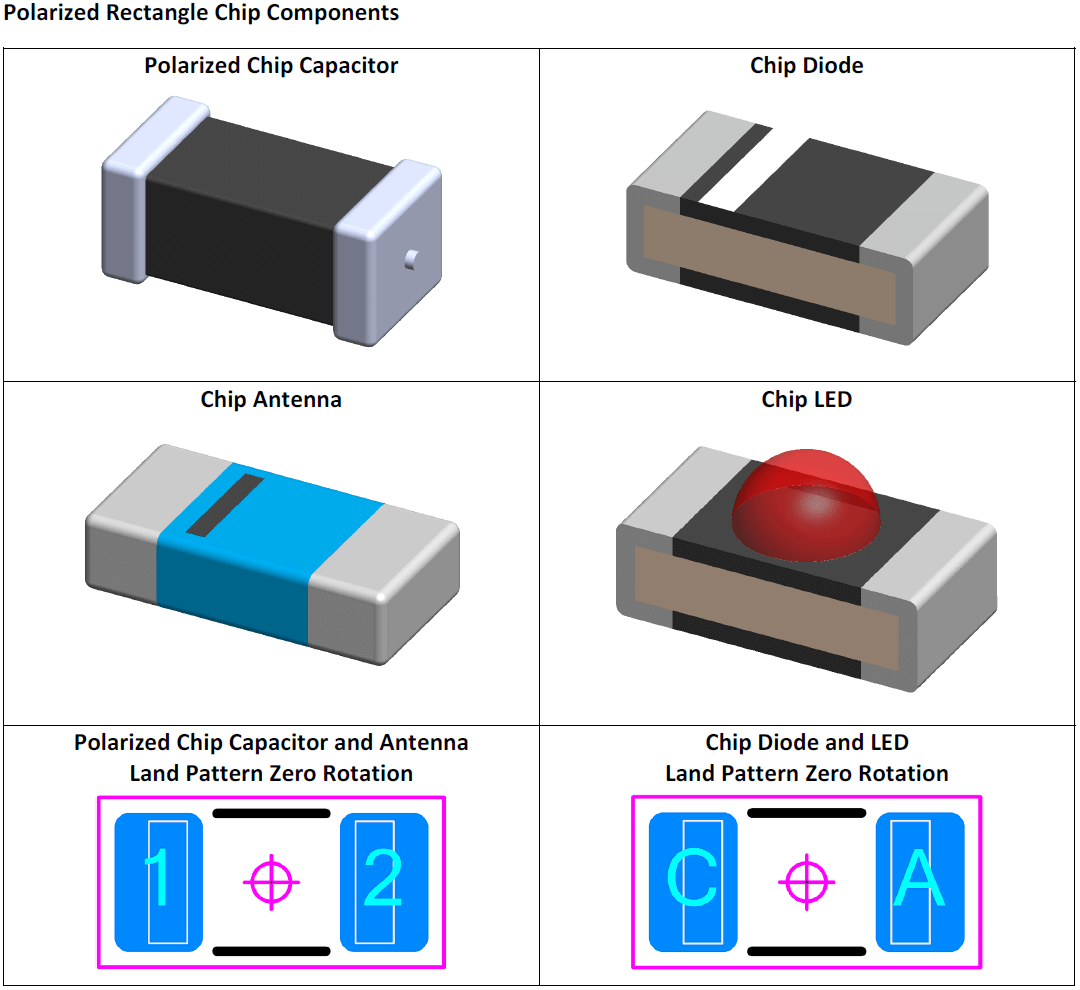 Polarized Rectangle Chip Components

| Polarized Chip Capacitor | Chip Diode |
|---|---|
| Chip Antenna | Chip LED |
| Polarized Chip Capacitor and Antenna Land Pattern Zero Rotation 1 2 | Chip Diode and LED Land Pattern Zero Rotation C A |