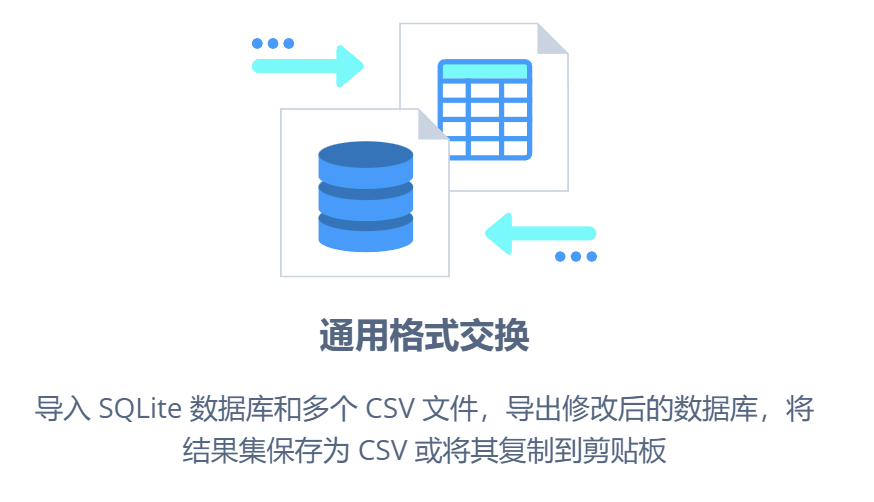 通用格式交换

导入 SQLite 数据库和多个 CSV 文件，导出修改后的数据库，将结果集保存为 CSV 或将其复制到剪贴板