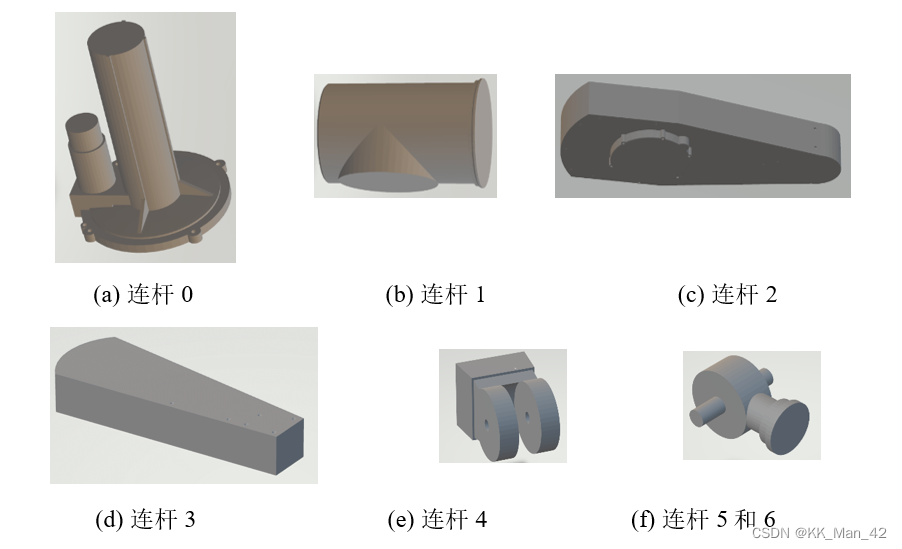 (a) 连杆 0

(b) 连杆 1

(c) 连杆 2

(d) 连杆 3

(e) 连杆 4

(f) 连杆 5 和 6

CSDN @KK_Man_42