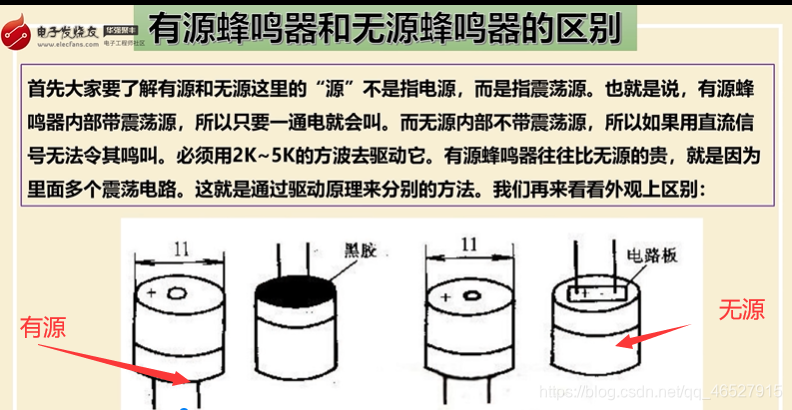 电子发烧友 华强聚丰
www.elecfans.com 电子工程师社区

有源蜂鸣器和无源蜂鸣器的区别

首先大家要了解有源和无源这里的“源”不是指电源，而是指震荡源。也就是说，有源蜂鸣器内部带震荡源，所以只要一通电就会叫。而无源内部不带震荡源，所以如果用直流信号无法令其鸣叫。必须用2K~5K的方波去驱动它。有源蜂鸣器往往比无源的贵，就是因为里面多个震荡电路。这就是通过驱动原理来分别的方法。我们再来看看外观上区别：

11
+
黑胶
11
+
电路板
+
有源
无源

https://blog.csdn.net/qq_46527915