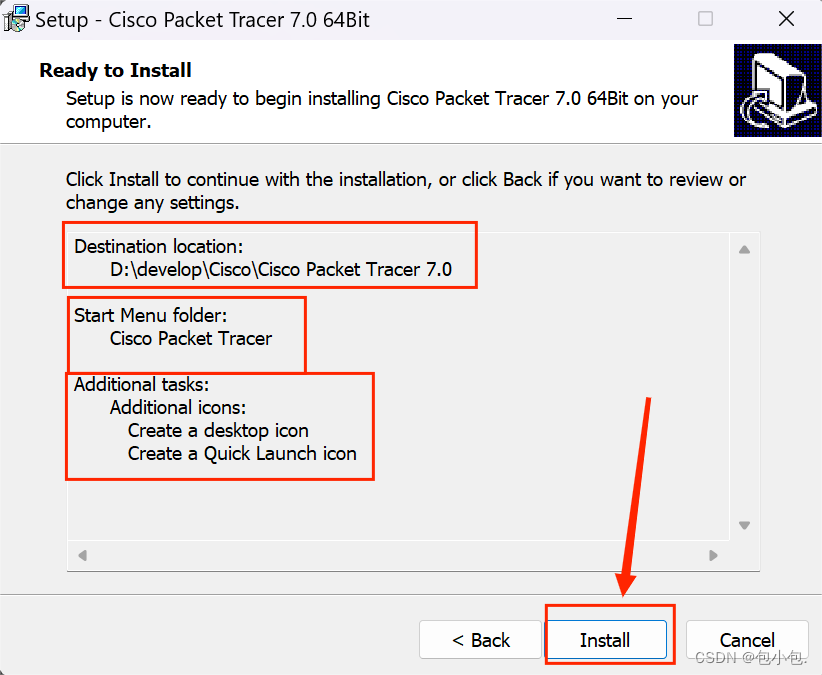 Setup - Cisco Packet Tracer 7.0 64Bit

Ready to Install
Setup is now ready to begin installing Cisco Packet Tracer 7.0 64Bit on your computer.

Click Install to continue with the installation, or click Back if you want to review or change any settings.

Destination location:
D:\develop\Cisco\Cisco Packet Tracer 7.0

Start Menu folder:
Cisco Packet Tracer

Additional tasks:
Additional icons:
Create a desktop icon
Create a Quick Launch icon

< Back
Install
Cancel
CSDN @包小包.