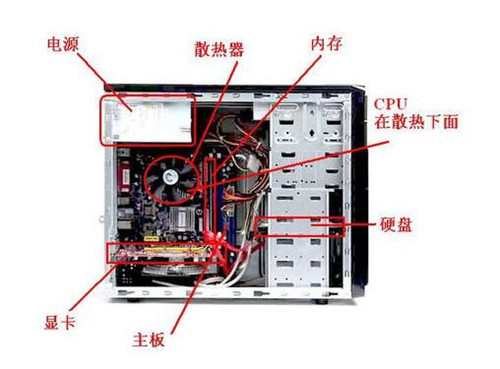 电源

散热器

内存

CPU
在散热下面

硬盘

显卡

主板