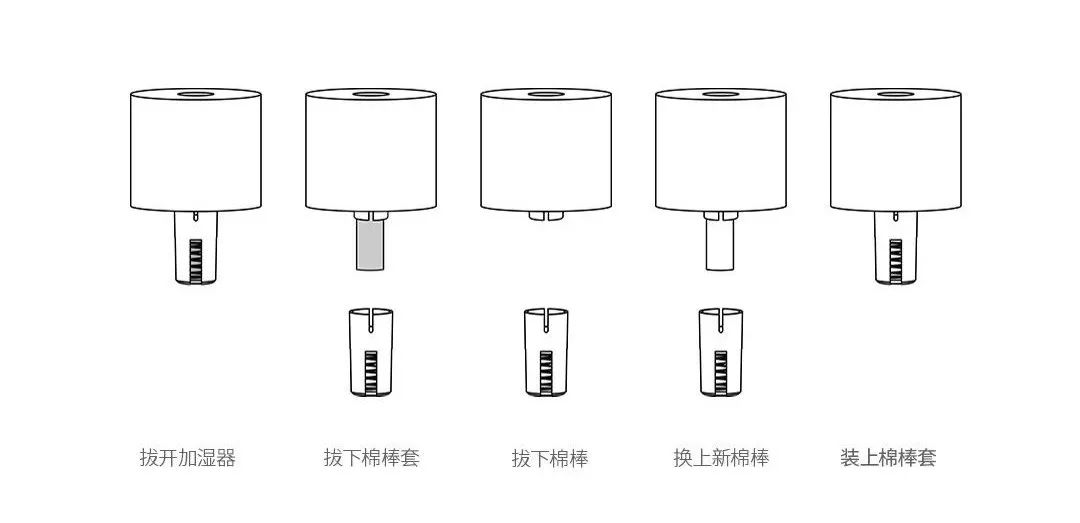 拔开加湿器

拔下棉棒套

拔下棉棒

换上新棉棒

装上棉棒套