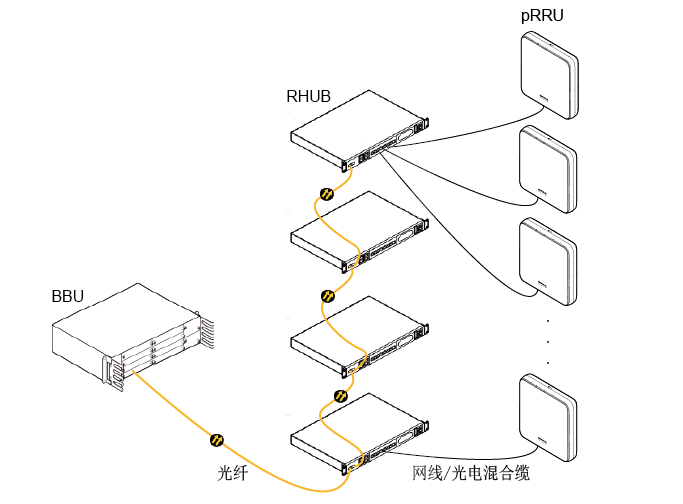 pRRU

RHUB

BBU

光纤

网线/光电混合缆