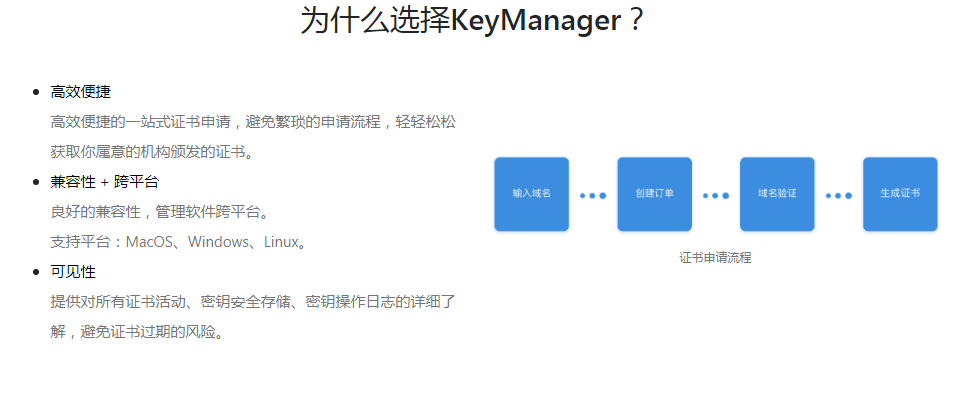 为什么选择KeyManager？

• 高效便捷

高效便捷的一站式证书申请，避免繁琐的申请流程，轻轻松松获取你属意的机构颁发的证书。

• 兼容性 + 跨平台

良好的兼容性，管理软件跨平台。

支持平台：MacOS、Windows、Linux。

• 可见性

提供对所有证书活动、密钥安全存储、密钥操作日志的详细了解，避免证书过期的风险。

输入域名

创建订单

域名验证

生成证书

证书申请流程