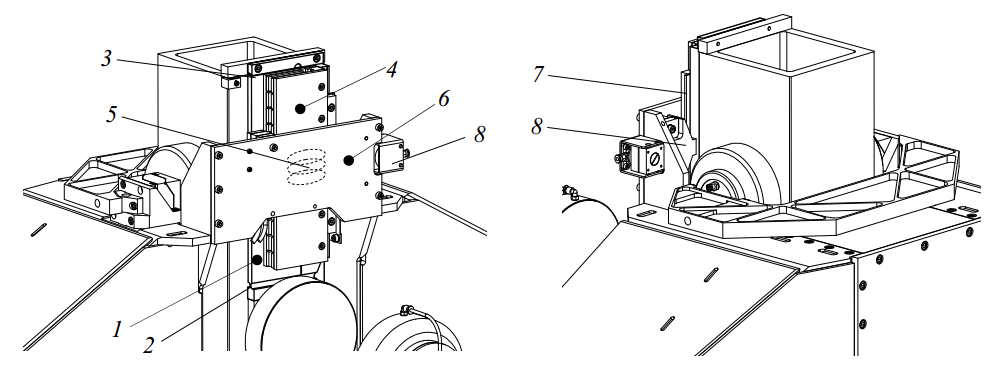 3
4
5
6
8
1
2
7
8