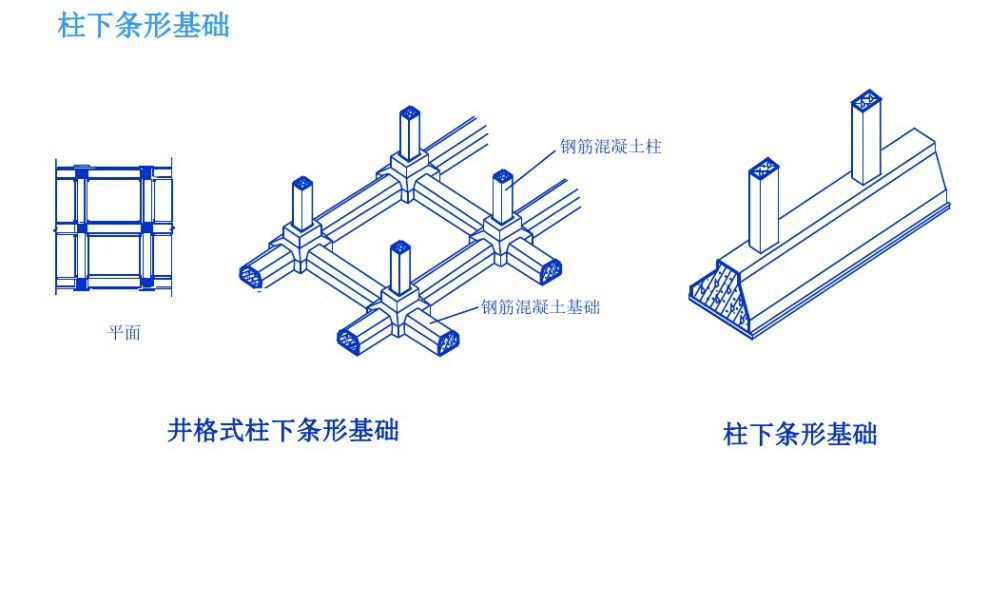 柱下条形基础

钢筋混凝土柱

钢筋混凝土基础

平面

井格式柱下条形基础

柱下条形基础