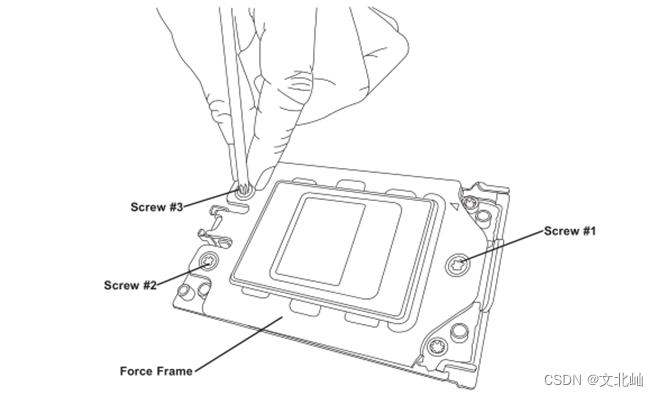 Screw #3

Screw #1

Screw #2

Force Frame

CSDN @文北灿