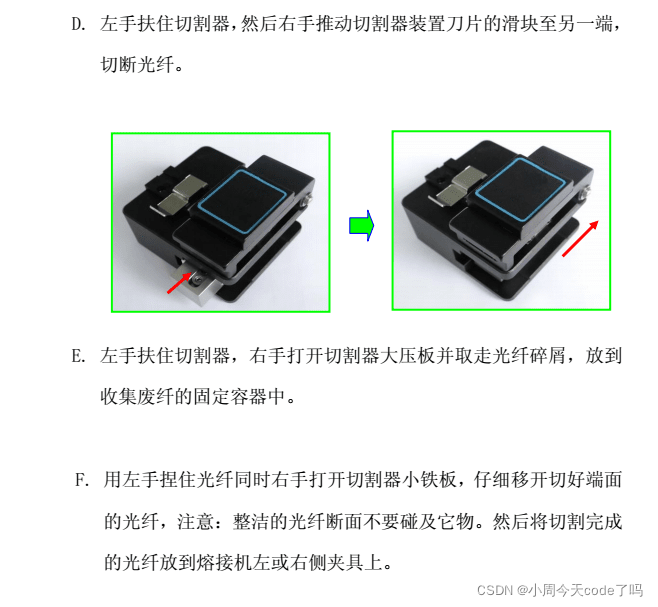 D. 左手扶住切割器，然后右手推动切割器装置刀片的滑块至另一端，切断光纤。

E. 左手扶住切割器，右手打开切割器大压板并取走光纤碎屑，放到收集废纤的固定容器中。

F. 用左手捏住光纤同时右手打开切割器小铁板，仔细移开切好端面的光纤，注意：整洁的光纤断面不要碰及它物。然后将切割完成的光纤放到熔接机左或右侧夹具上。

CSDN @小周今天code了吗