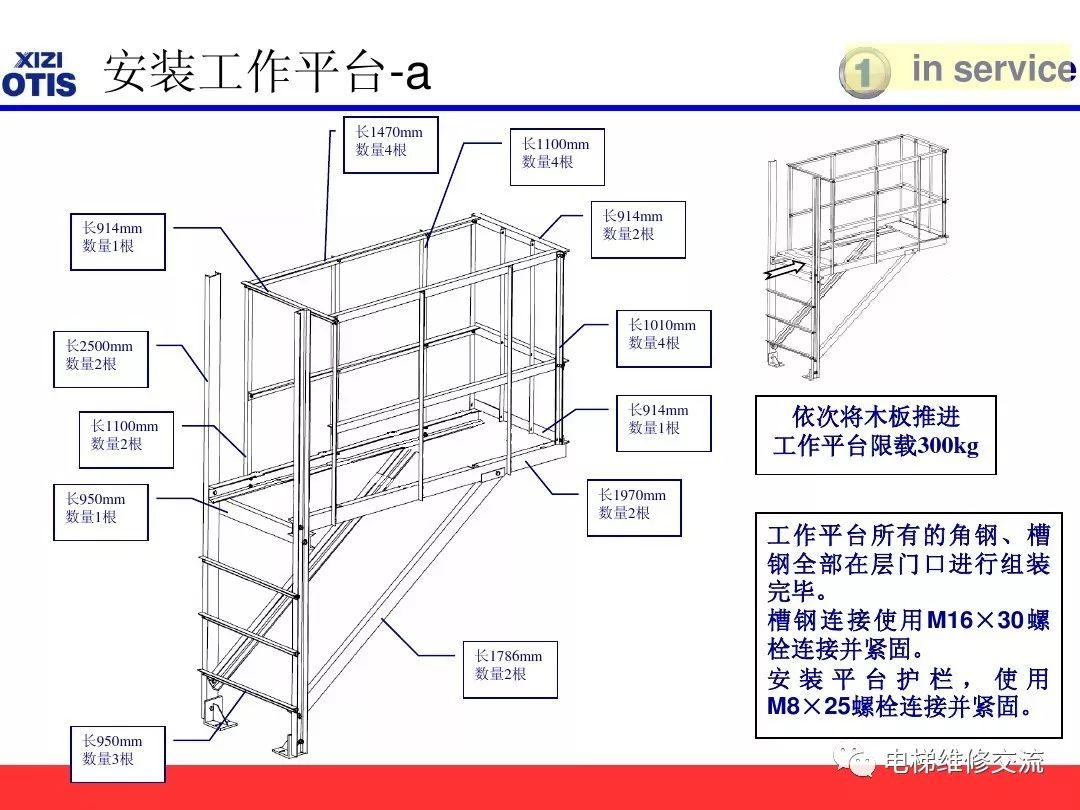 XIZI OTIS 安装工作平台-a

1 in service

长1470mm
数量4根

长1100mm
数量4根

长914mm
数量1根

长914mm
数量2根

长2500mm
数量2根

长1010mm
数量4根

长1100mm
数量2根

长914mm
数量1根

长950mm
数量1根

长1970mm
数量2根

长1786mm
数量2根

长950mm
数量3根

依次将木板推进
工作平台限载300kg

工作平台所有的角钢、槽钢全部在层门口进行组装完毕。
槽钢连接使用M16×30螺栓连接并紧固。
安装平台护栏，使用M8×25螺栓连接并紧固。

电梯维修交流