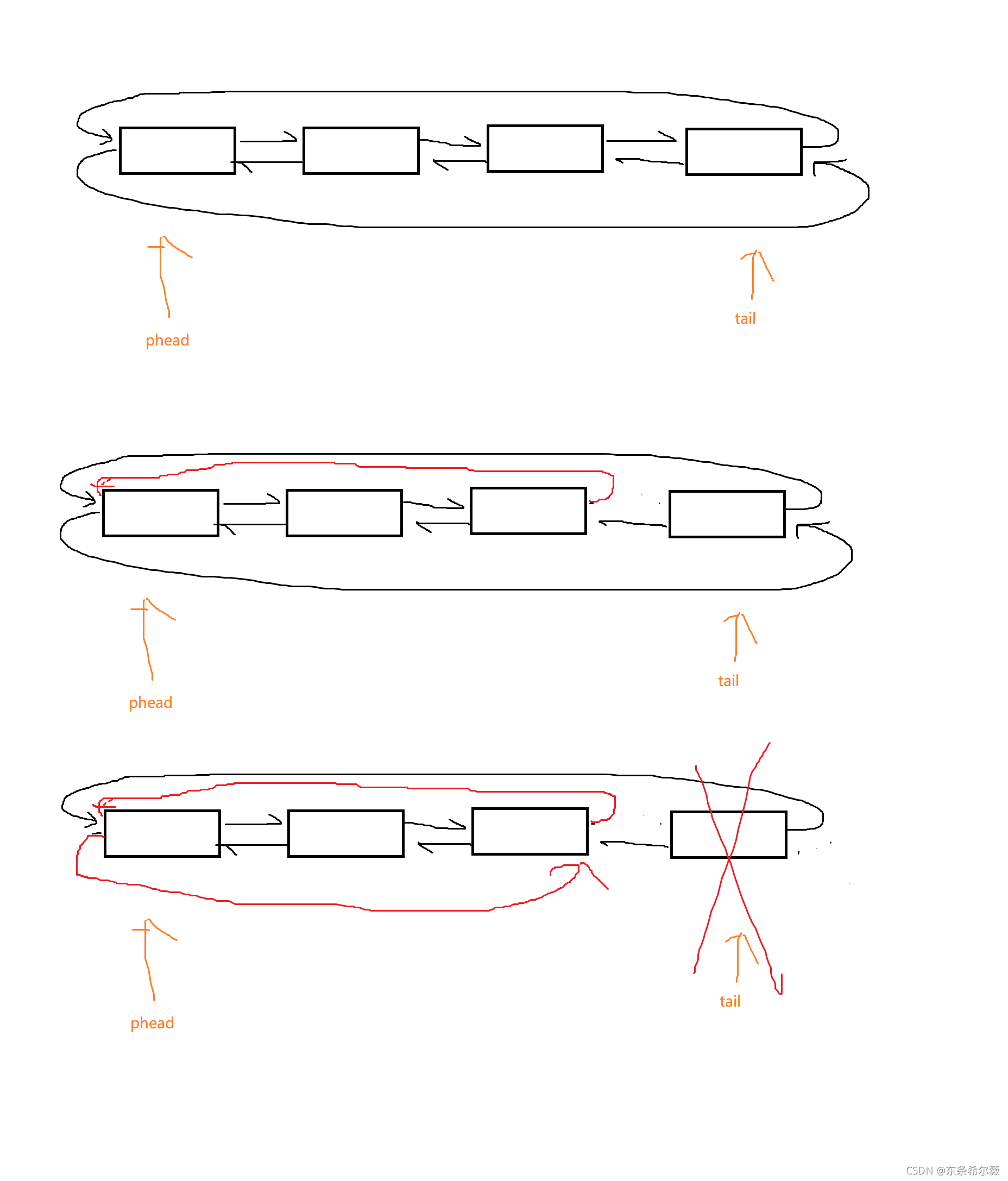 phead

tail

phead

tail

phead

tail

CSDN @东条希尔薇