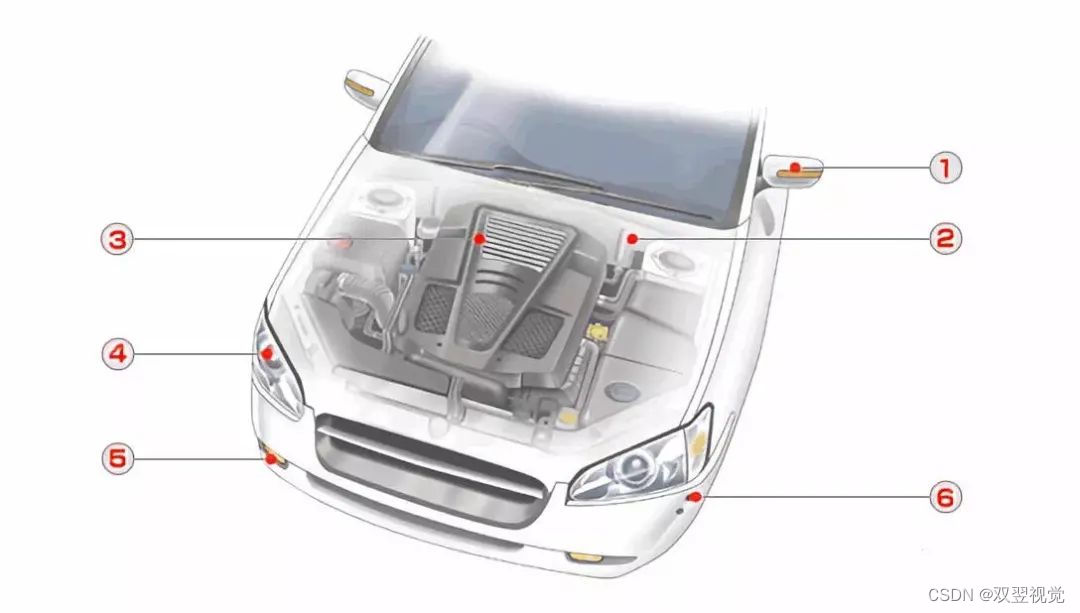 1
2
3
4
5
6
CSDN @双翌视觉