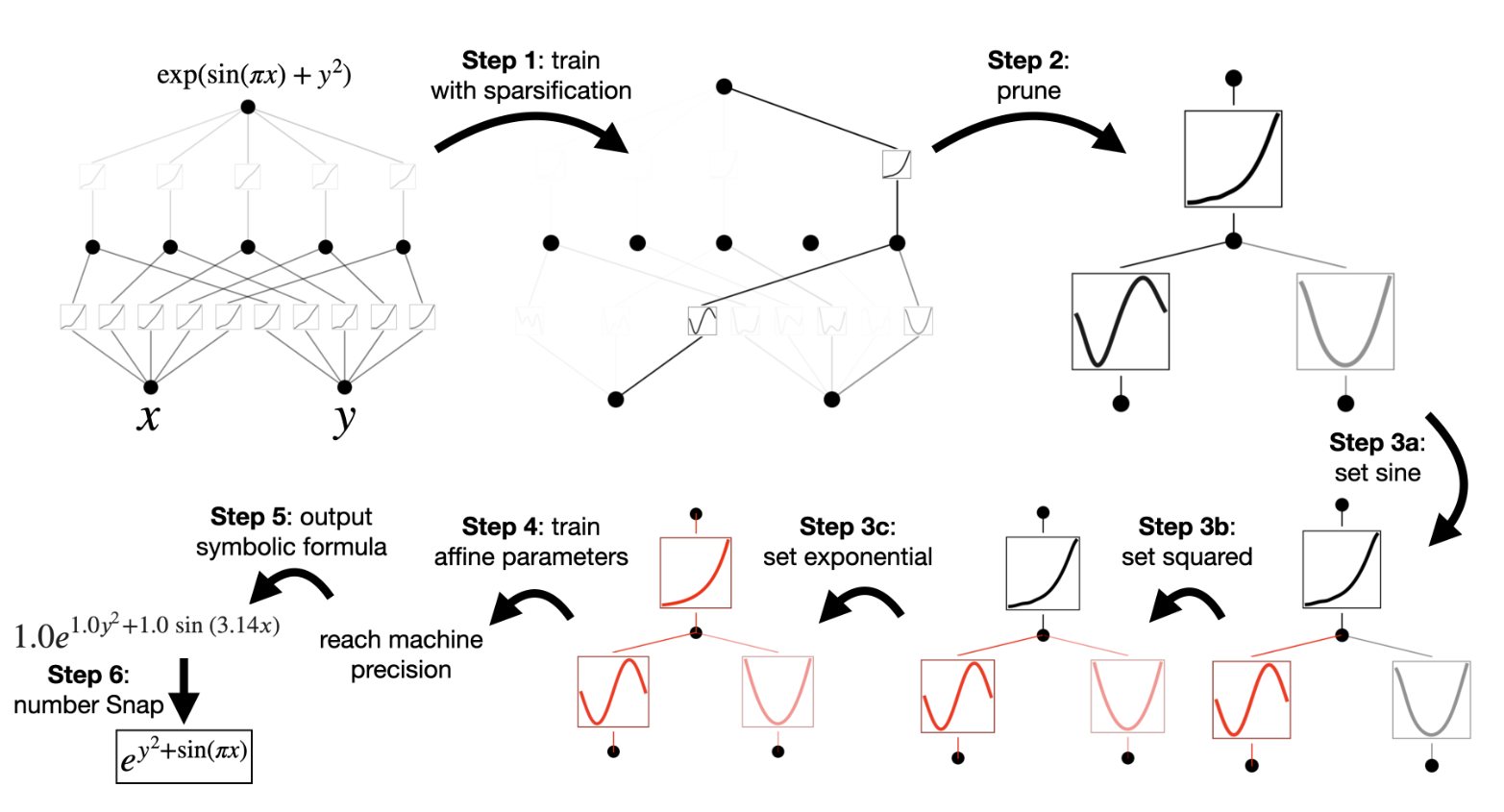 $\exp(\sin(\pi x) + y^2)$

$x$ $y$

**Step 1**: train with sparsification

**Step 2**: prune

**Step 3a**: set sine

**Step 3b**: set squared

**Step 3c**: set exponential

**Step 4**: train affine parameters

reach machine precision

**Step 5**: output symbolic formula

$1.0e^{1.0y^2+1.0\sin(3.14x)}$

**Step 6**: number Snap

$e^{y^2+\sin(\pi x)}$