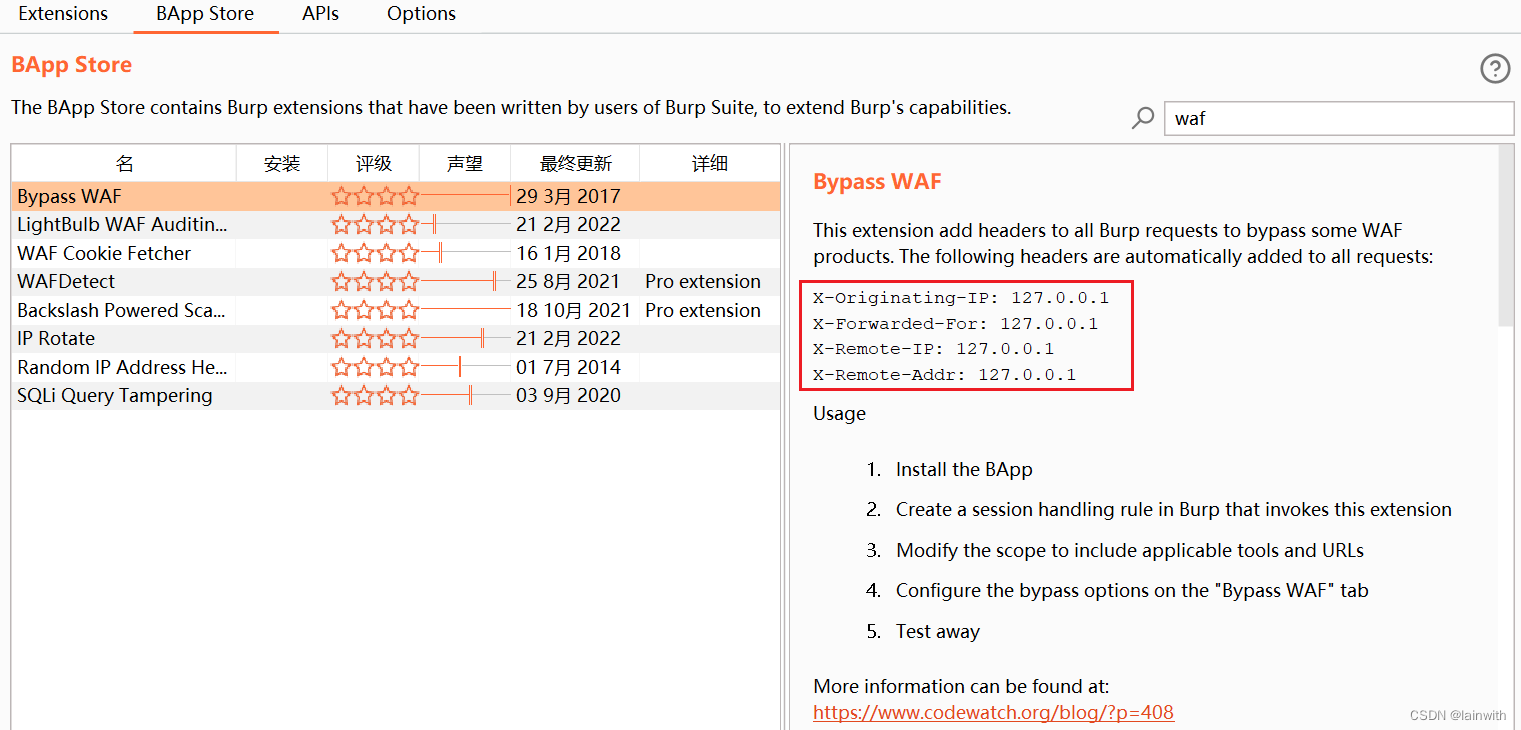 Extensions BApp Store APIs Options

BApp Store

The BApp Store contains Burp extensions that have been written by users of Burp Suite, to extend Burp's capabilities.

waf

| 名 | 安装 | 评级 | 声望 | 最终更新 | 详细 |
|---|---|---|---|---|---|
| Bypass WAF | | | | 29 3月 2017 | |
| LightBulb WAF Auditin... | | | | 21 2月 2022 | |
| WAF Cookie Fetcher | | | | 16 1月 2018 | |
| WAFDetect | | | | 25 8月 2021 | Pro extension |
| Backslash Powered Sca... | | | | 18 10月 2021 | Pro extension |
| IP Rotate | | | | 21 2月 2022 | |
| Random IP Address He... | | | | 01 7月 2014 | |
| SQLi Query Tampering | | | | 03 9月 2020 | |

Bypass WAF

This extension add headers to all Burp requests to bypass some WAF products. The following headers are automatically added to all requests:

X-Originating-IP: 127.0.0.1
X-Forwarded-For: 127.0.0.1
X-Remote-IP: 127.0.0.1
X-Remote-Addr: 127.0.0.1

Usage

1. Install the BApp
2. Create a session handling rule in Burp that invokes this extension
3. Modify the scope to include applicable tools and URLs
4. Configure the bypass options on the "Bypass WAF" tab
5. Test away

More information can be found at:
https://www.codewatch.org/blog/?p=408

CSDN @lainwith